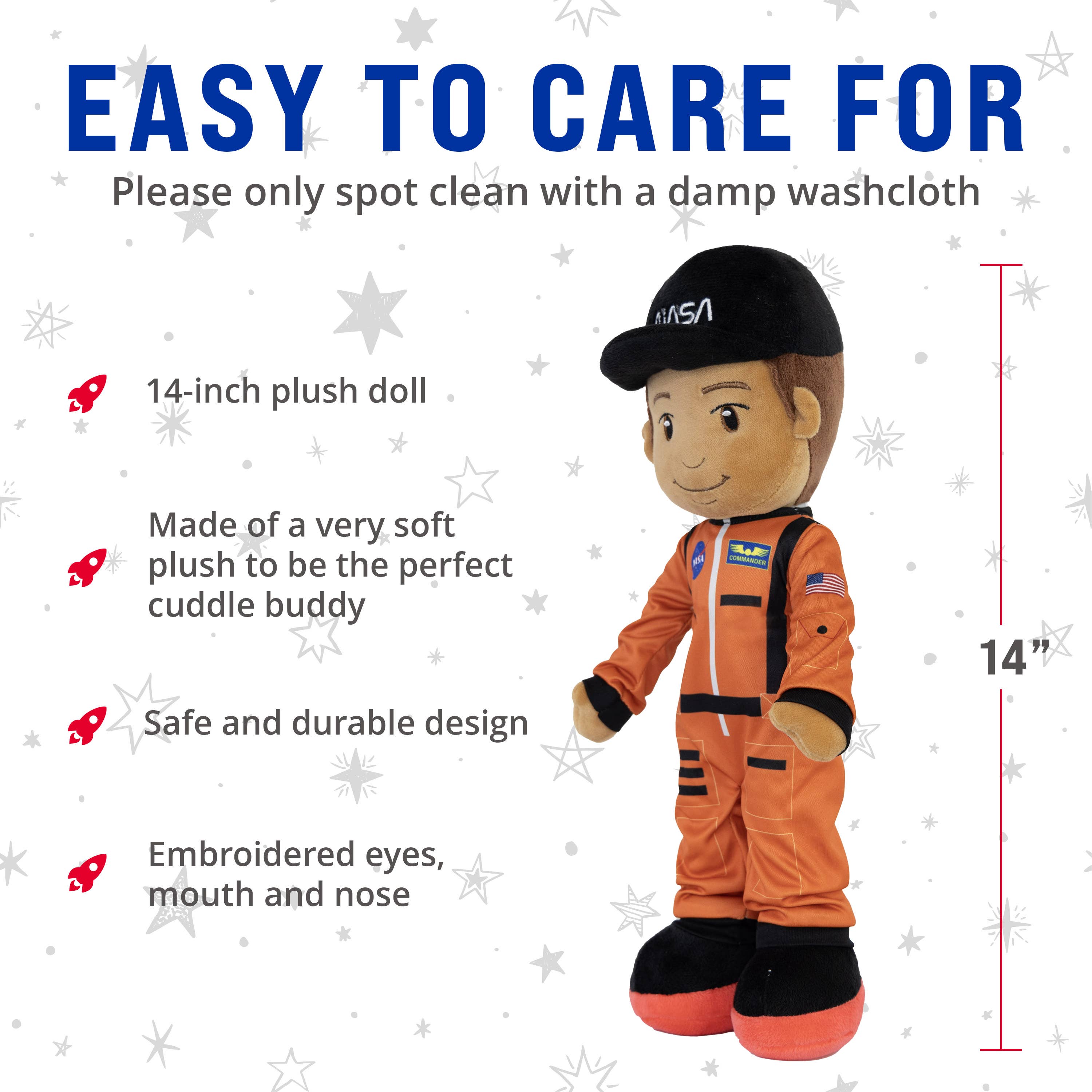 EASY TO CARE FOR

Please only spot clean with a damp washcloth

14-inch plush doll

Made of a very soft plush to be the perfect cuddle buddy

Safe and durable design

Embroidered eyes, mouth and nose

NASA

NASA

COMMANDER

14”