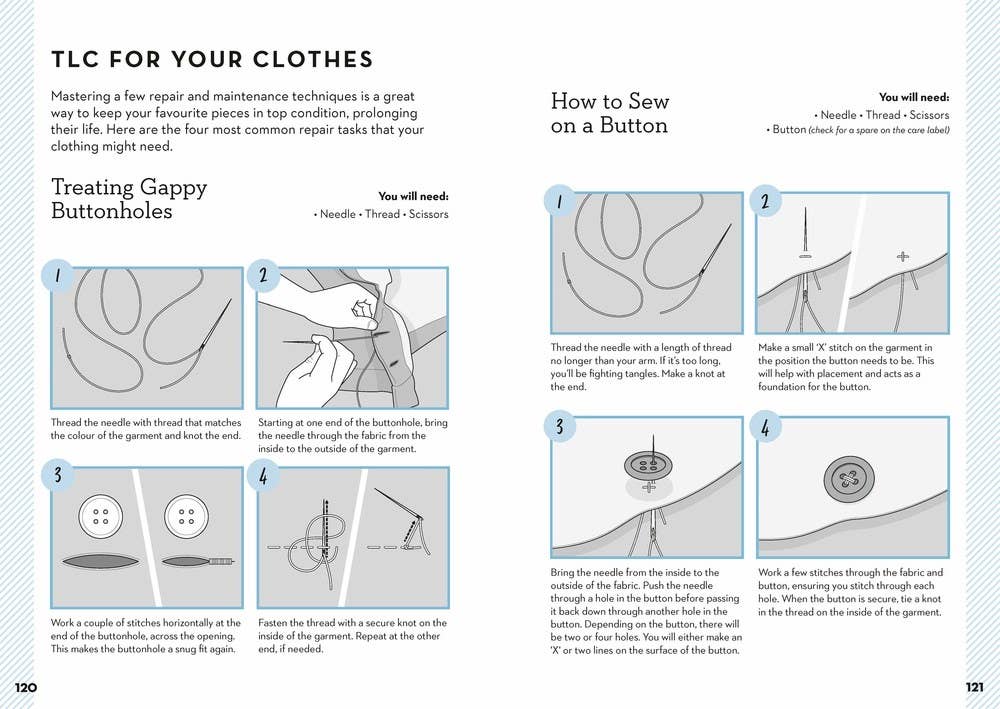 TLC FOR YOUR CLOTHES

Mastering a few repair and maintenance techniques is a great way to keep your favourite pieces in top condition, prolonging their life. Here are the four most common repair tasks that your clothing might need.

Treating Gappy Buttonholes

You will need:
• Needle • Thread • Scissors

1

Thread the needle with thread that matches the colour of the garment and knot the end.

2

Starting at one end of the buttonhole, bring the needle through the fabric from the inside to the outside of the garment.

3

Work a couple of stitches horizontally at the end of the buttonhole, across the opening. This makes the buttonhole a snug fit again.

4

Fasten the thread with a secure knot on the inside of the garment. Repeat at the other end, if needed.

120

How to Sew on a Button

You will need:
• Needle • Thread • Scissors
• Button (check for a spare on the care label)

1

Thread the needle with a length of thread no longer than your arm. If it's too long, you'll be fighting tangles. Make a knot at the end.

2

Make a small 'X' stitch on the garment in the position the button needs to be. This will help with placement and acts as a foundation for the button.

3

Bring the needle from the inside to the outside of the fabric. Push the needle through a hole in the button before passing it back down through another hole in the button. Depending on the button, there will be two or four holes. You will either make an 'X' or two lines on the surface of the button.

4

Work a few stitches through the fabric and button, ensuring you stitch through each hole. When the button is secure, tie a knot in the thread on the inside of the garment.

121