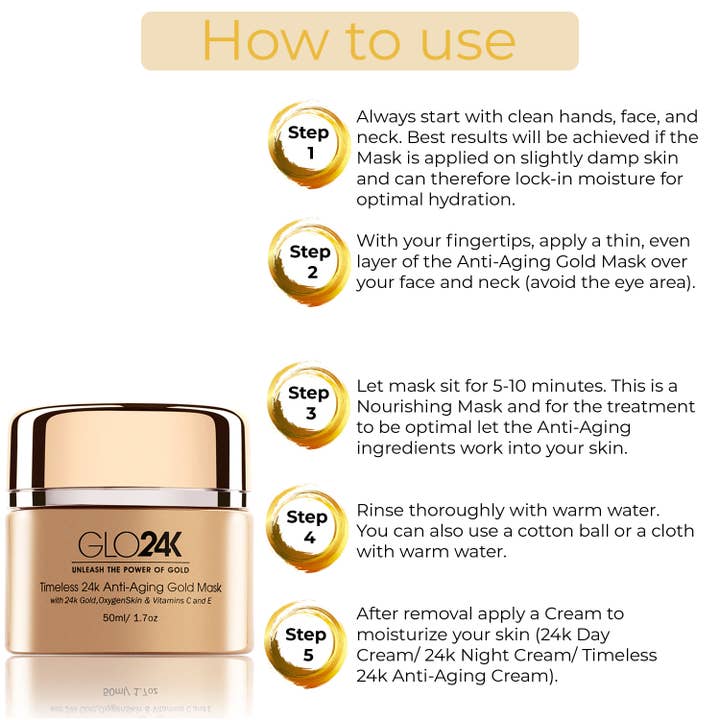 How to use

Step 1
Always start with clean hands, face, and neck. Best results will be achieved if the Mask is applied on slightly damp skin and can therefore lock-in moisture for optimal hydration.

Step 2
With your fingertips, apply a thin, even layer of the Anti-Aging Gold Mask over your face and neck (avoid the eye area).

Step 3
Let mask sit for 5-10 minutes. This is a Nourishing Mask and for the treatment to be optimal let the Anti-Aging ingredients work into your skin.

Step 4
Rinse thoroughly with warm water. You can also use a cotton ball or a cloth with warm water.

Step 5
After removal apply a Cream to moisturize your skin (24k Day Cream/ 24k Night Cream/ Timeless 24k Anti-Aging Cream).

GLO24K
UNLEASH THE POWER OF GOLD
Timeless 24k Anti-Aging Gold Mask
with 24k Gold, OxygenSkin & Vitamins C and E
50ml/ 1.7oz