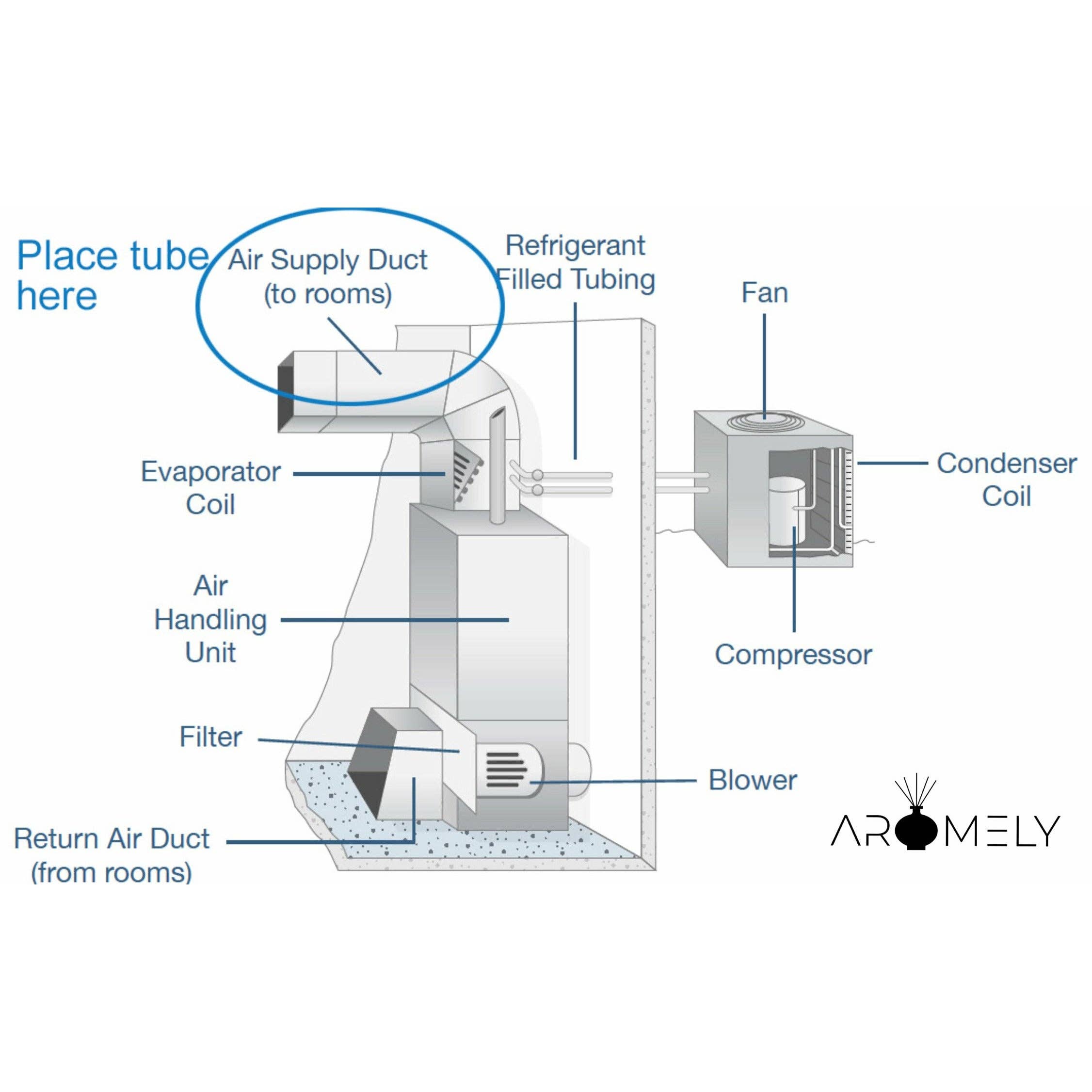 Place tube here

Air Supply Duct (to rooms)

Refrigerant Filled Tubing

Fan

Evaporator Coil

Condenser Coil

Air Handling Unit

Compressor

Filter

Blower

Return Air Duct (from rooms)

AROMELY