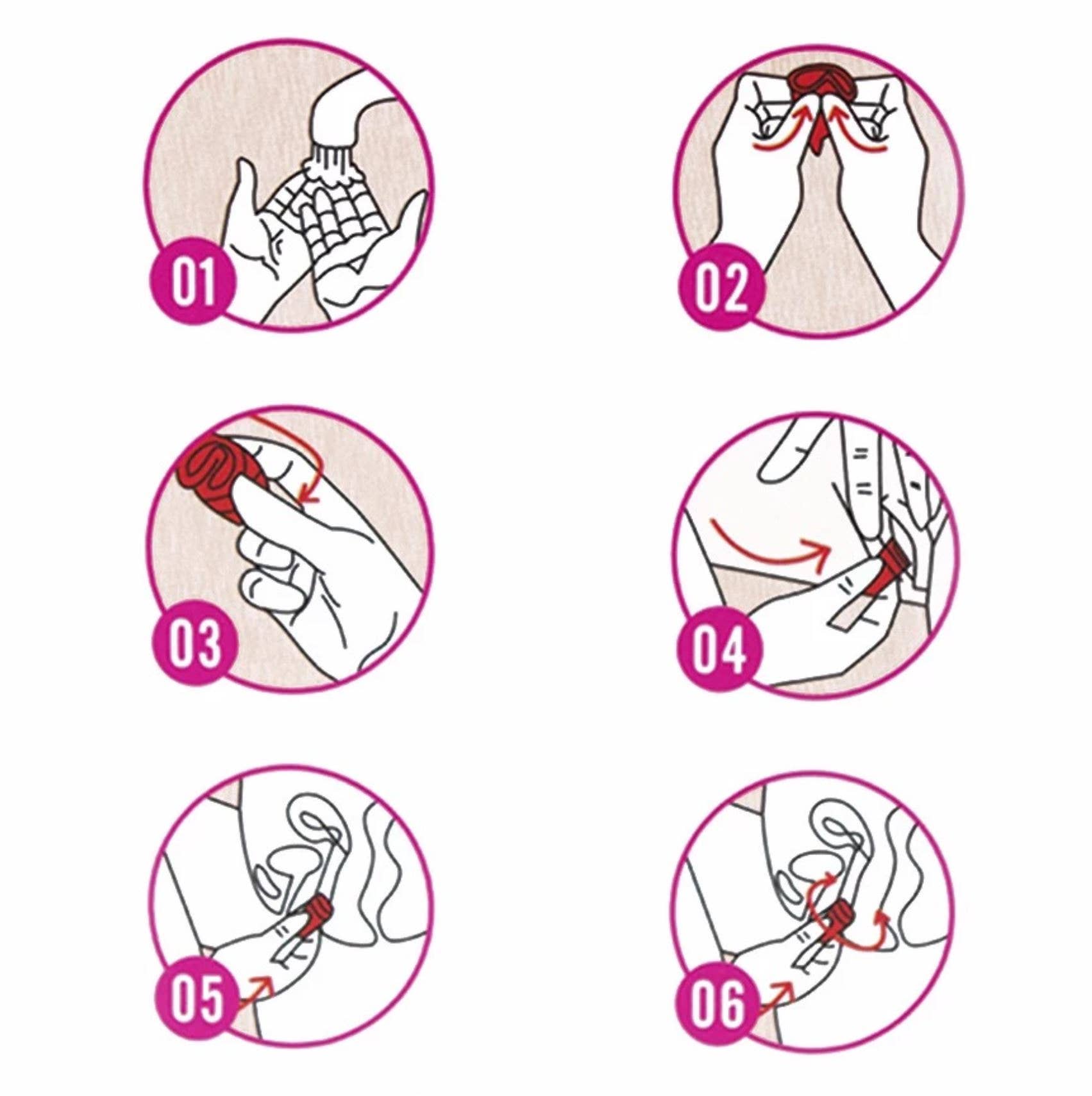 01

02

03

04

05

06