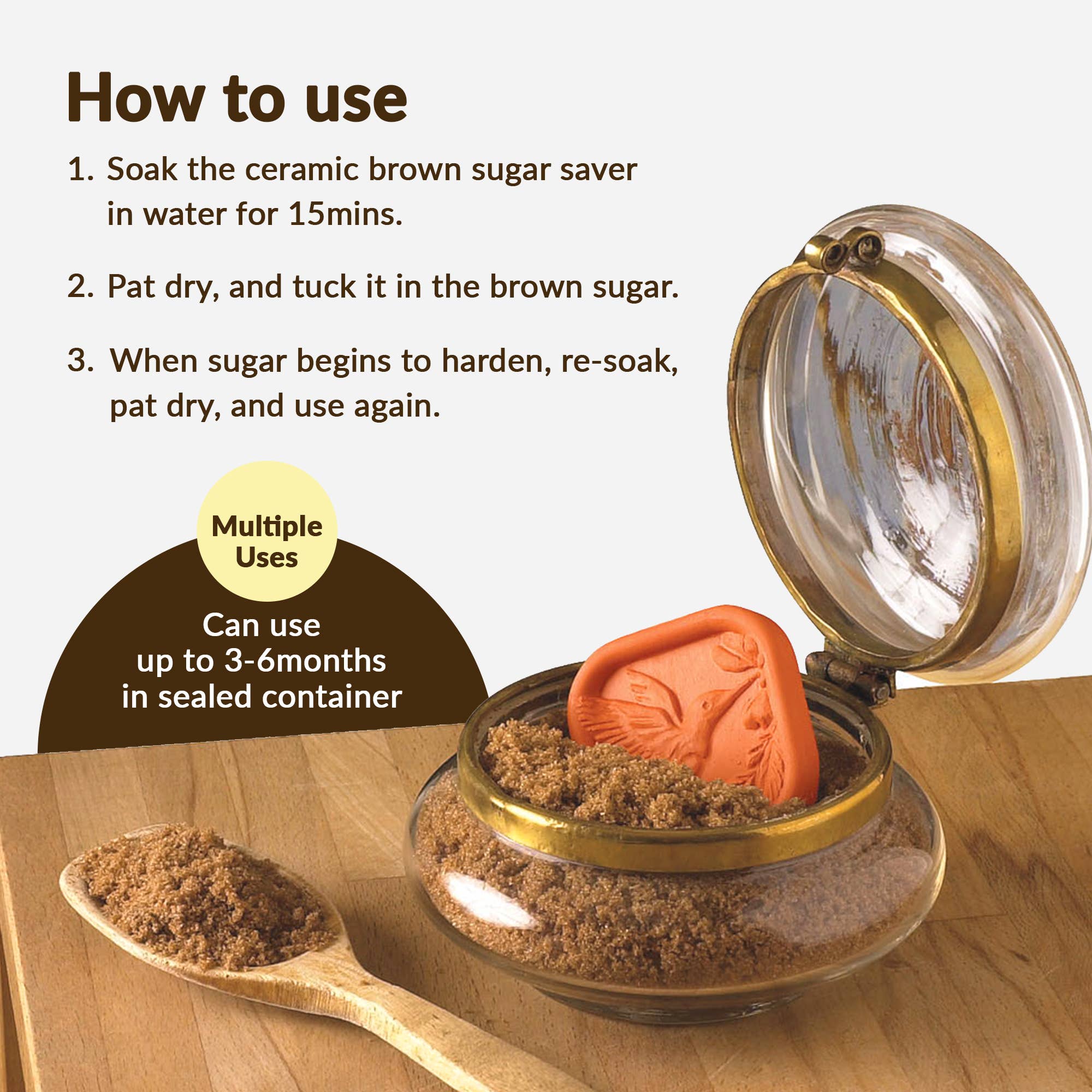 How to use

1. Soak the ceramic brown sugar saver in water for 15mins.

2. Pat dry, and tuck it in the brown sugar.

3. When sugar begins to harden, re-soak, pat dry, and use again.

Multiple Uses

Can use up to 3-6months in sealed container