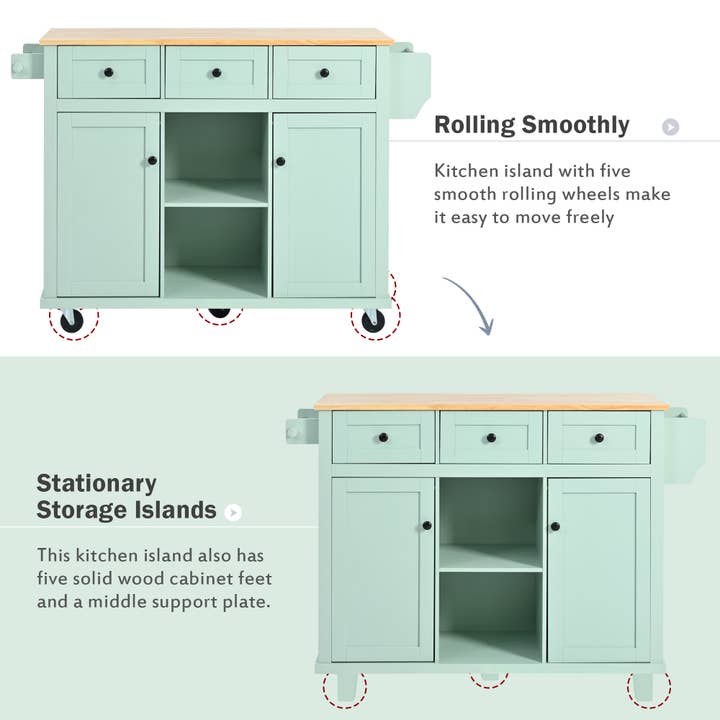 Rolling Smoothly

Kitchen island with five smooth rolling wheels make it easy to move freely

Stationary Storage Islands

This kitchen island also has five solid wood cabinet feet and a middle support plate.