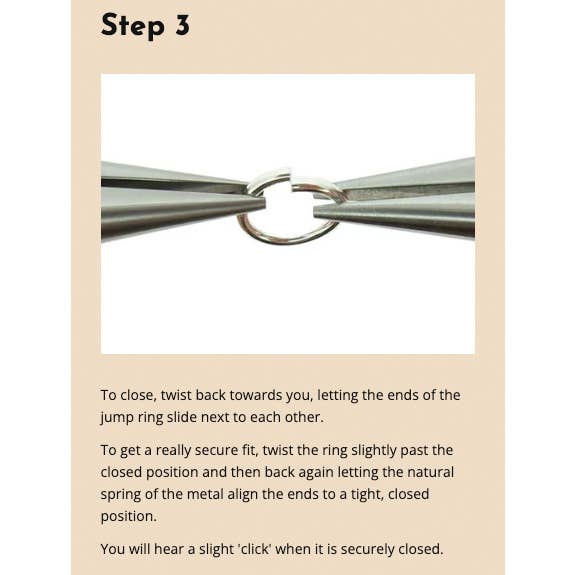 Step 3

To close, twist back towards you, letting the ends of the jump ring slide next to each other.

To get a really secure fit, twist the ring slightly past the closed position and then back again letting the natural spring of the metal align the ends to a tight, closed position.

You will hear a slight 'click' when it is securely closed.