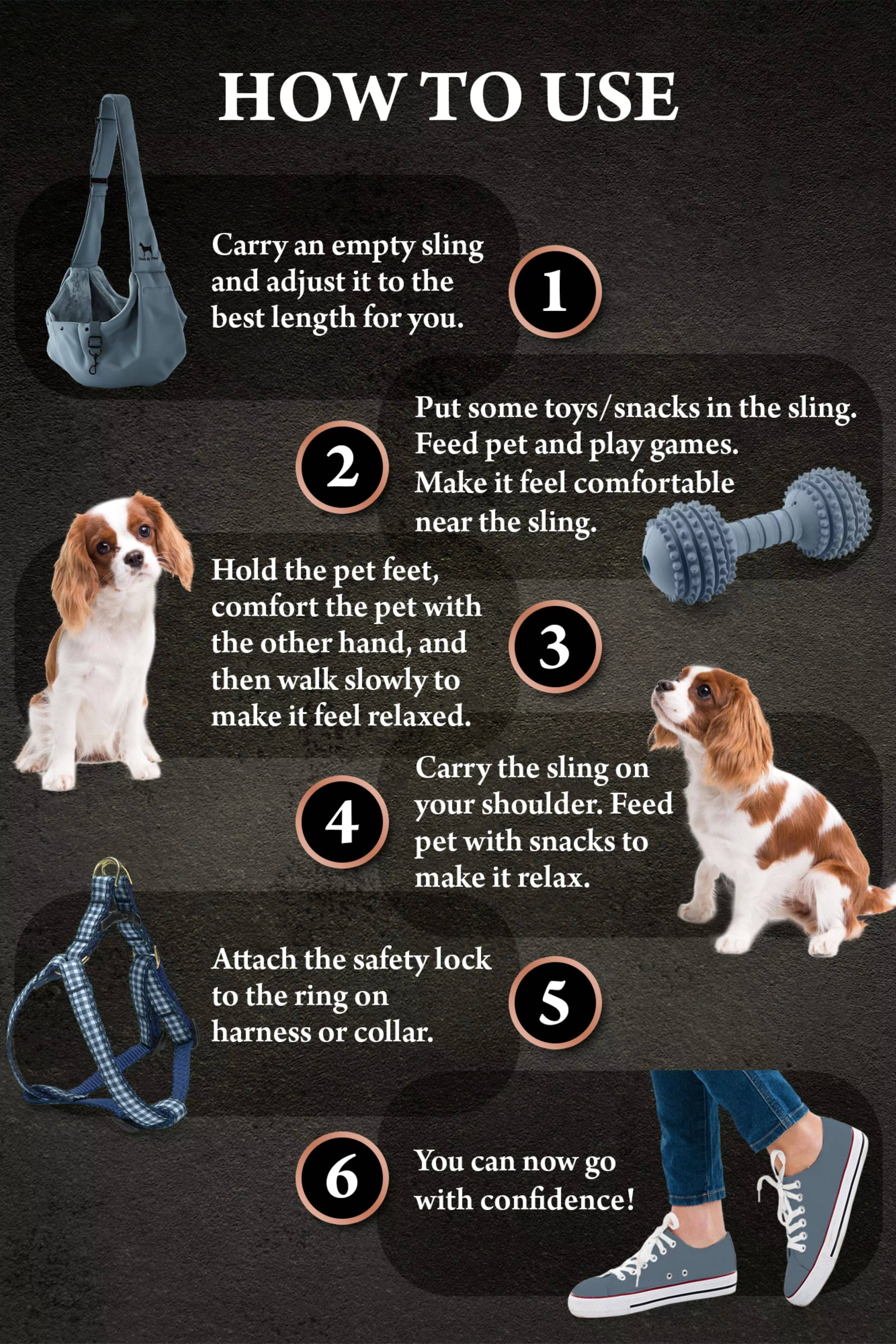 HOW TO USE

Carry an empty sling and adjust it to the best length for you.

1

2

Put some toys/snacks in the sling. Feed pet and play games. Make it feel comfortable near the sling.

Hold the pet feet, comfort the pet with the other hand, and then walk slowly to make it feel relaxed.

3

4

Carry the sling on your shoulder. Feed pet with snacks to make it relax.

Attach the safety lock to the ring on harness or collar.

5

6

You can now go with confidence!