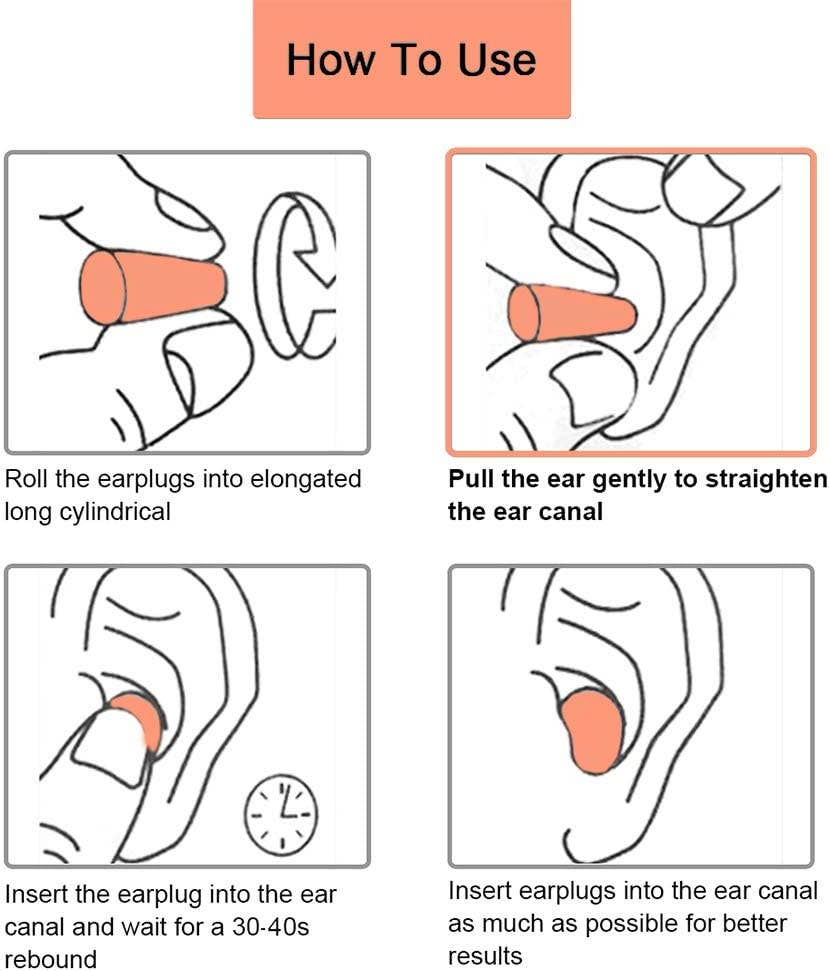 How To Use

Roll the earplugs into elongated long cylindrical

Pull the ear gently to straighten the ear canal

Insert the earplug into the ear canal and wait for a 30-40s rebound

Insert earplugs into the ear canal as much as possible for better results