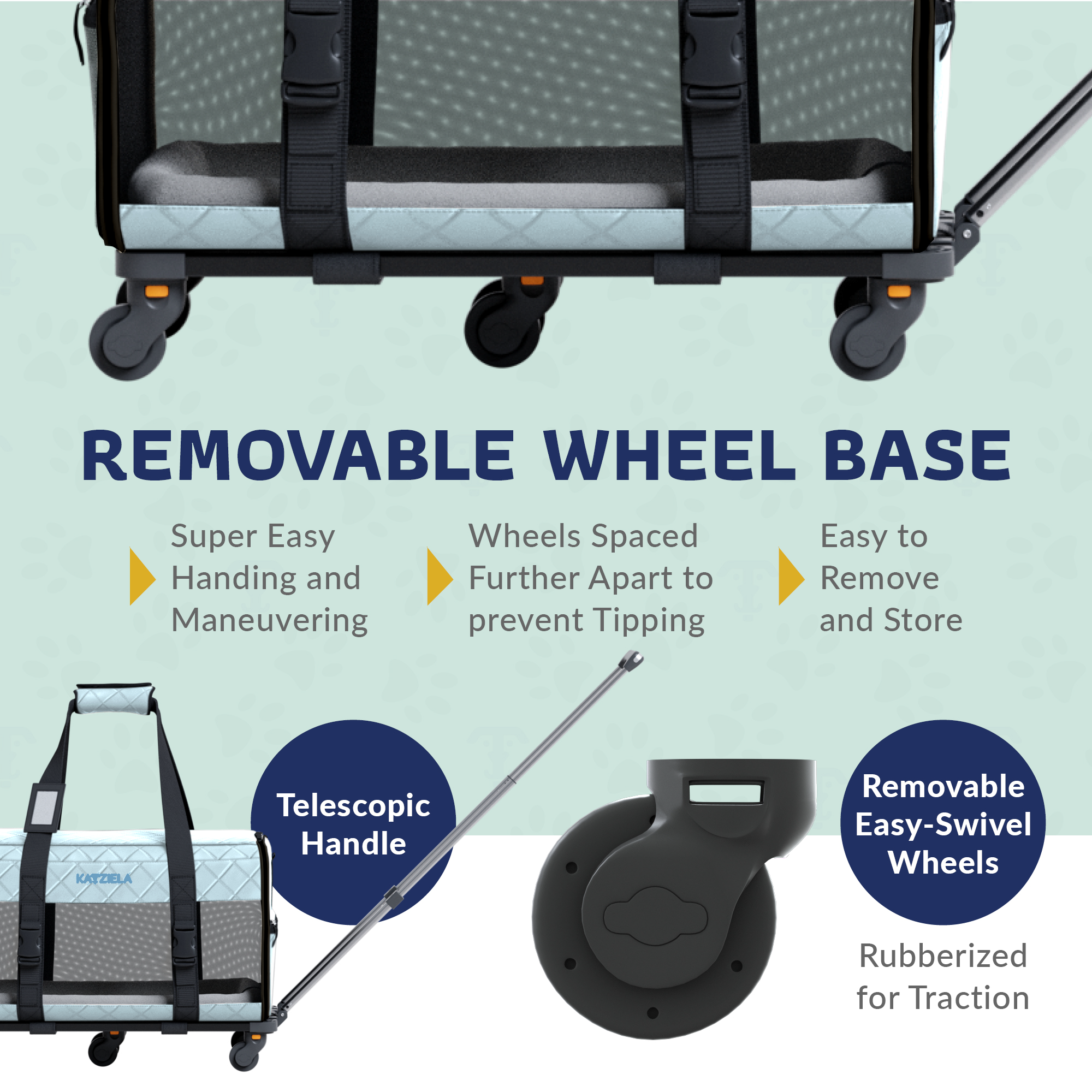 REMOVABLE WHEEL BASE

Super Easy Handing and Maneuvering

Wheels Spaced Further Apart to prevent Tipping

Easy to Remove and Store

KATZIELA

Telescopic Handle

Removable Easy-Swivel Wheels

Rubberized for Traction