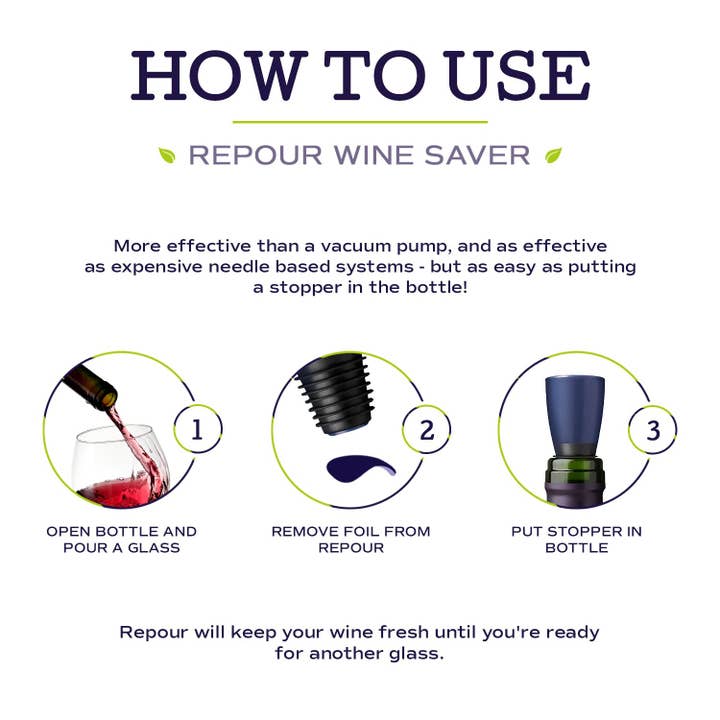 HOW TO USE

REPOUR WINE SAVER

More effective than a vacuum pump, and as effective as expensive needle based systems - but as easy as putting a stopper in the bottle!

1

OPEN BOTTLE AND POUR A GLASS

2

REMOVE FOIL FROM REPOUR

3

PUT STOPPER IN BOTTLE

Repour will keep your wine fresh until you're ready for another glass.