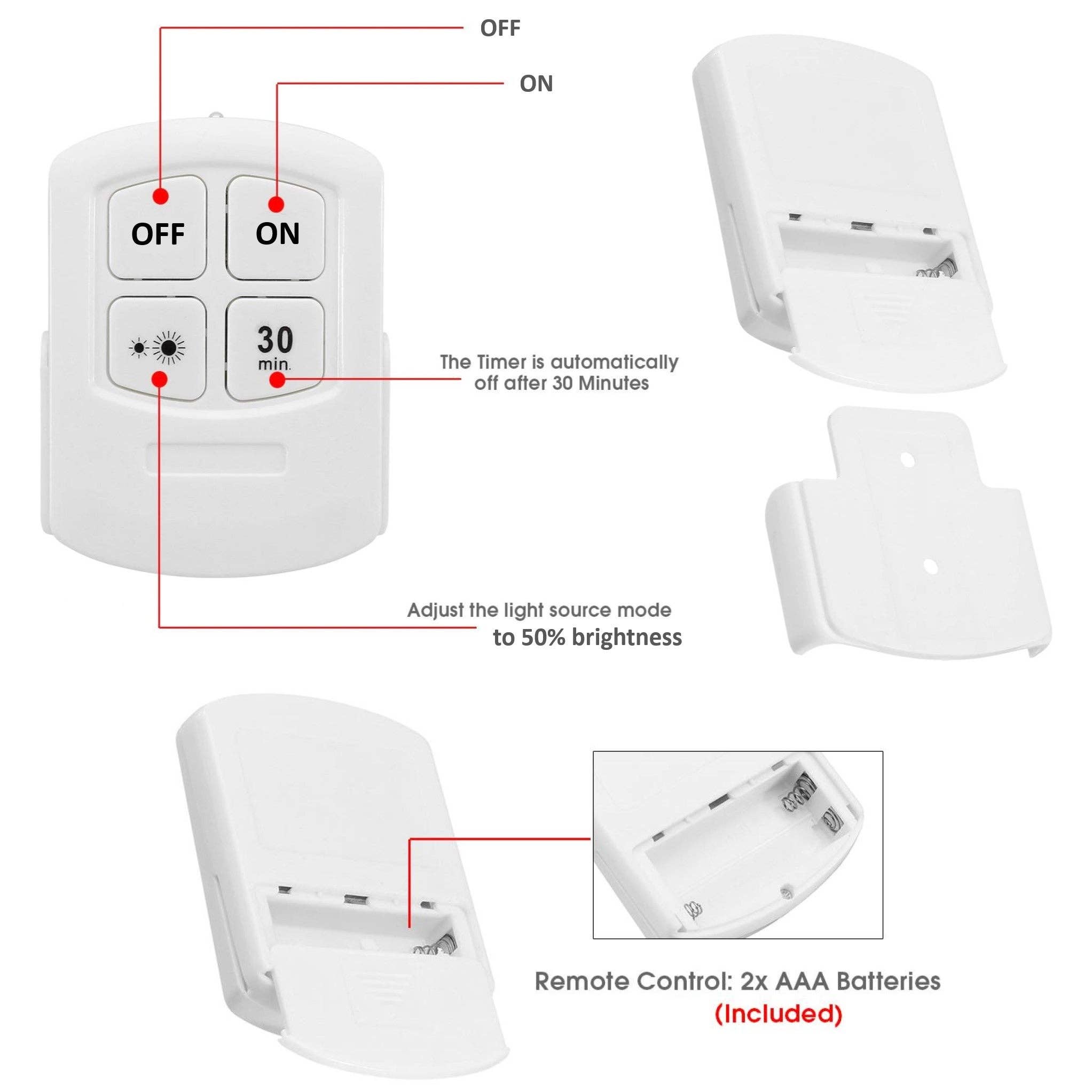 OFF

ON

OFF

ON

30 min.

The Timer is automatically off after 30 Minutes

Adjust the light source mode to 50% brightness

Remote Control: 2x AAA Batteries (Included)