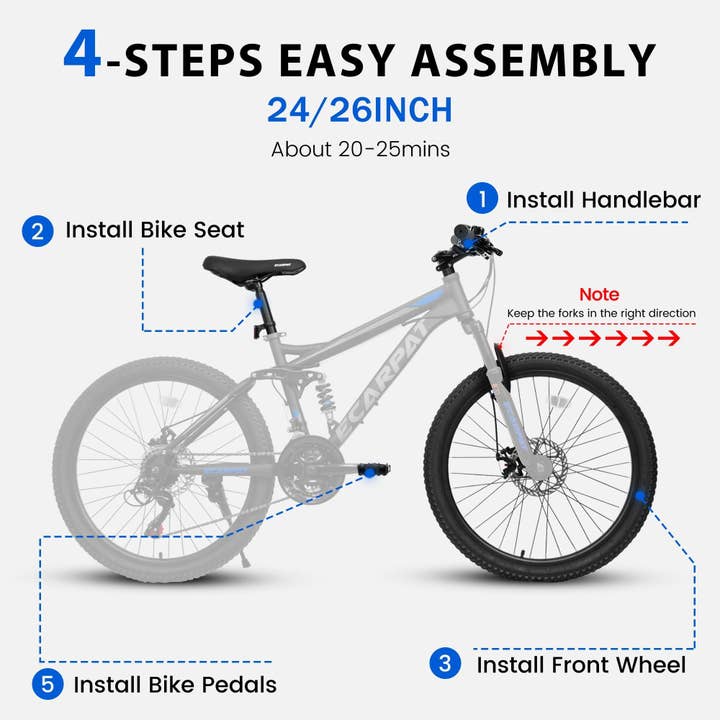 4-STEPS EASY ASSEMBLY
24/26INCH
About 20-25mins

1 Install Handlebar

2 Install Bike Seat

Note
Keep the forks in the right direction

ECARPAT

3 Install Front Wheel

5 Install Bike Pedals