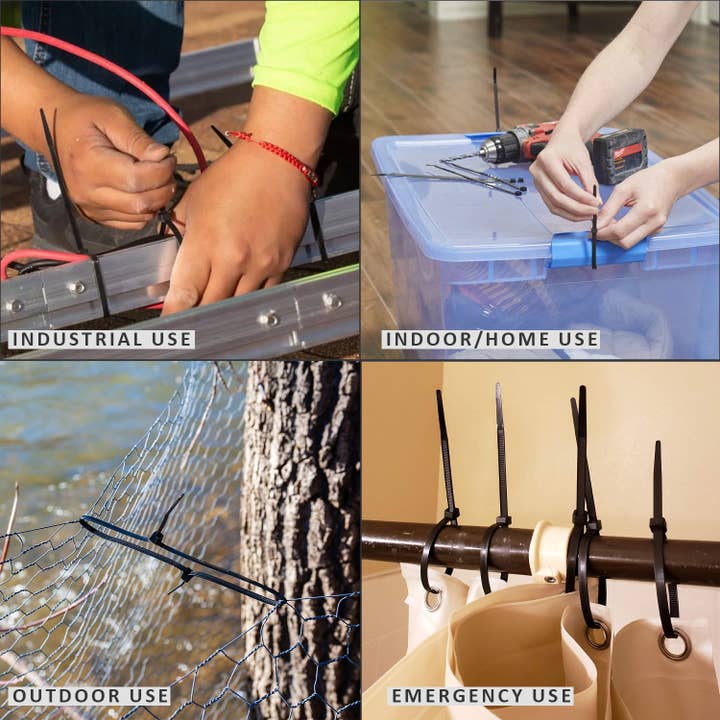 INDUSTRIAL USE

INDOOR/HOME USE

OUTDOOR USE

EMERGENCY USE