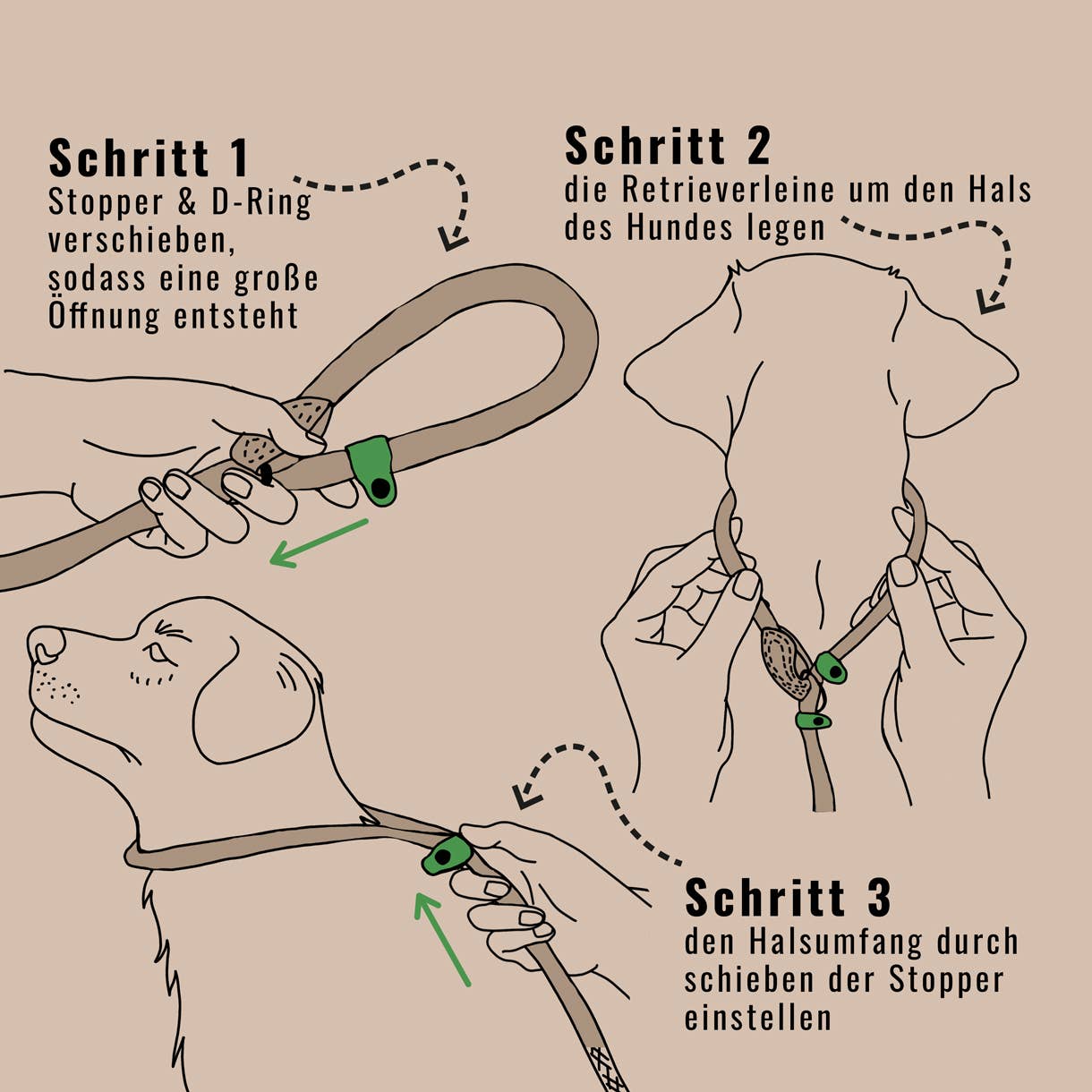 Schritt 1
Stopper & D-Ring verschieben, sodass eine große Öffnung entsteht

Schritt 2
die Retrieverleine um den Hals des Hundes legen

Schritt 3
den Halsumfang durch schieben der Stopper einstellen