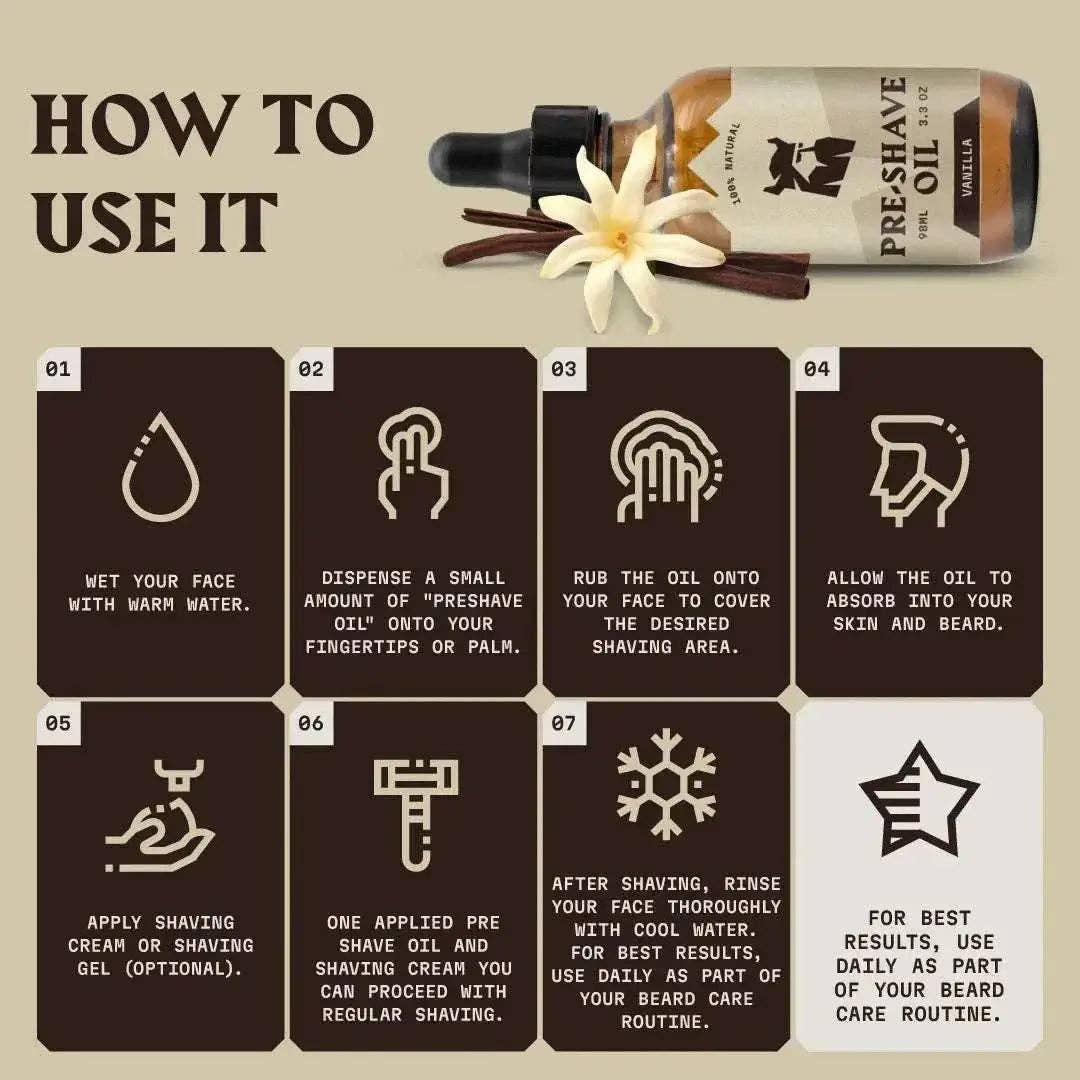 HOW TO USE IT

100% NATURAL
PRE-SHAVE OIL
98ML 3.3 OZ
VANILLA

01
WET YOUR FACE WITH WARM WATER.

02
DISPENSE A SMALL AMOUNT OF "PRESHAVE OIL" ONTO YOUR FINGERTIPS OR PALM.

03
RUB THE OIL ONTO YOUR FACE TO COVER THE DESIRED SHAVING AREA.

04
ALLOW THE OIL TO ABSORB INTO YOUR SKIN AND BEARD.

05
APPLY SHAVING CREAM OR SHAVING GEL (OPTIONAL).

06
ONE APPLIED PRE SHAVE OIL AND SHAVING CREAM YOU CAN PROCEED WITH REGULAR SHAVING.

07
AFTER SHAVING, RINSE YOUR FACE THOROUGHLY WITH COOL WATER. FOR BEST RESULTS, USE DAILY AS PART OF YOUR BEARD CARE ROUTINE.

FOR BEST RESULTS, USE DAILY AS PART OF YOUR BEARD CARE ROUTINE.