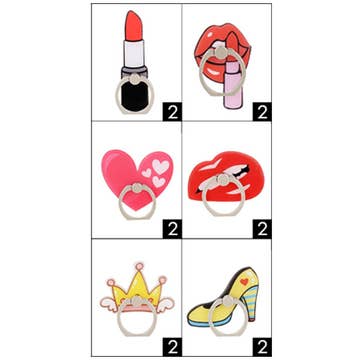 2 2
2 2
2 2