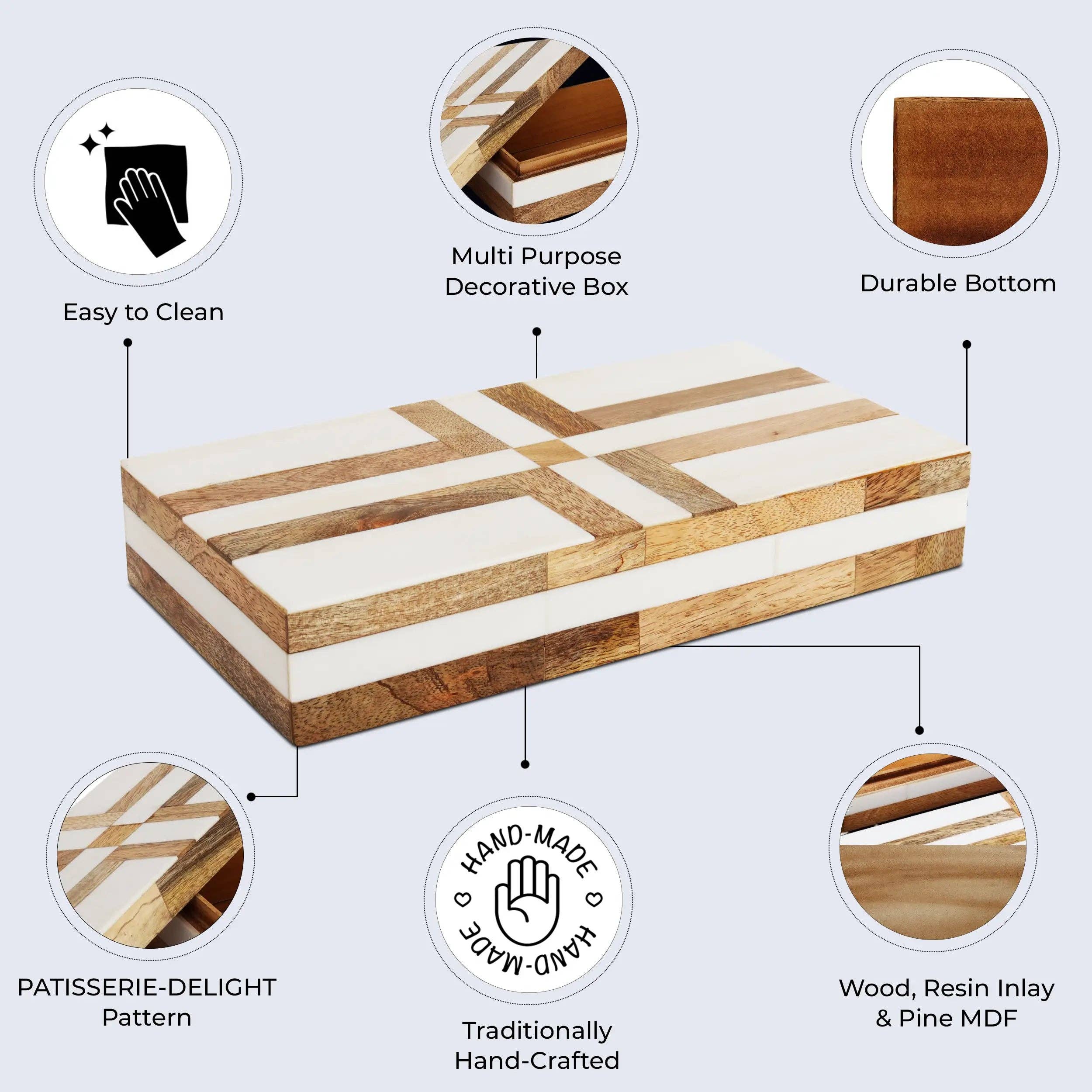 Easy to Clean

Multi Purpose Decorative Box

Durable Bottom

PATISSERIE-DELIGHT Pattern

HAND-MADE
HAND-MADE

Traditionally Hand-Crafted

Wood, Resin Inlay & Pine MDF