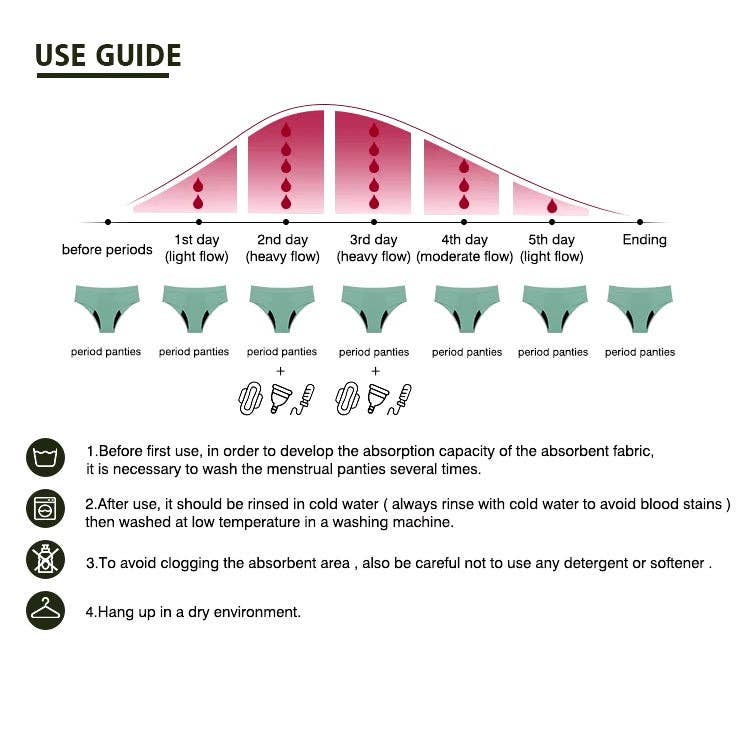 USE GUIDE

before periods

1st day (light flow)

2nd day (heavy flow)

3rd day (heavy flow)

4th day (moderate flow)

5th day (light flow)

Ending

period panties

period panties

period panties +

period panties +

period panties

period panties

period panties

1.Before first use, in order to develop the absorption capacity of the absorbent fabric, it is necessary to wash the menstrual panties several times.

2.After use, it should be rinsed in cold water ( always rinse with cold water to avoid blood stains ) then washed at low temperature in a washing machine.

3.To avoid clogging the absorbent area , also be careful not to use any detergent or softener .

4.Hang up in a dry environment.