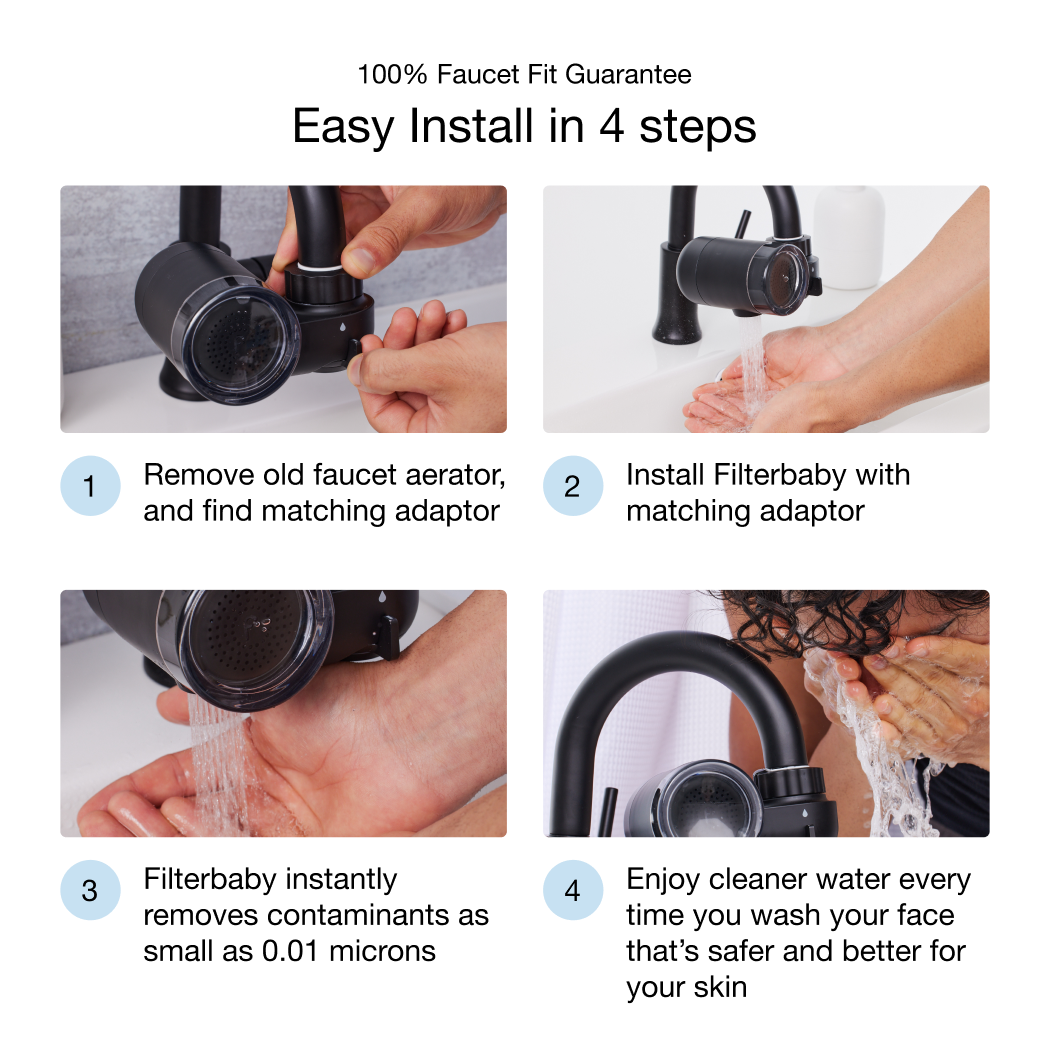 100% Faucet Fit Guarantee

Easy Install in 4 steps

1 Remove old faucet aerator, and find matching adaptor

2 Install Filterbaby with matching adaptor

3 Filterbaby instantly removes contaminants as small as 0.01 microns

4 Enjoy cleaner water every time you wash your face that's safer and better for your skin