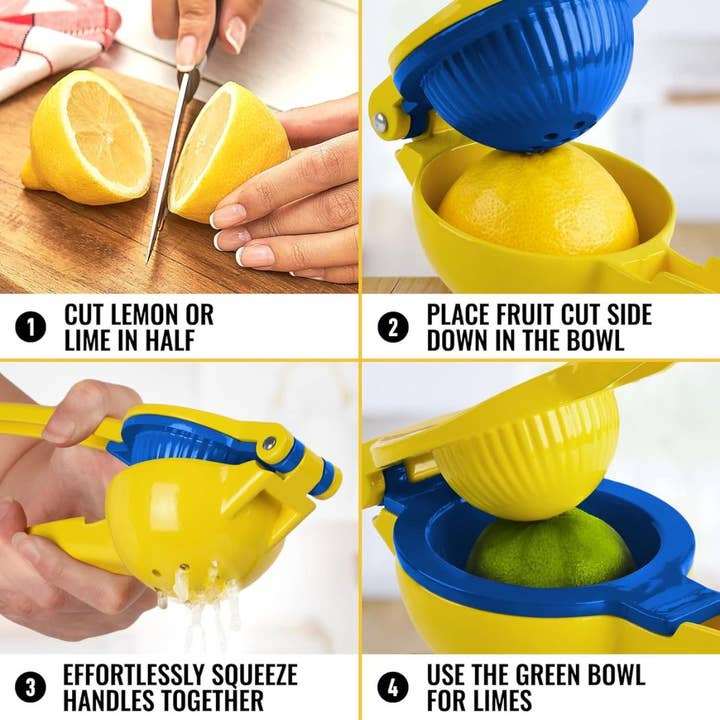 1 CUT LEMON OR LIME IN HALF

2 PLACE FRUIT CUT SIDE DOWN IN THE BOWL

3 EFFORTLESSLY SQUEEZE HANDLES TOGETHER

4 USE THE GREEN BOWL FOR LIMES