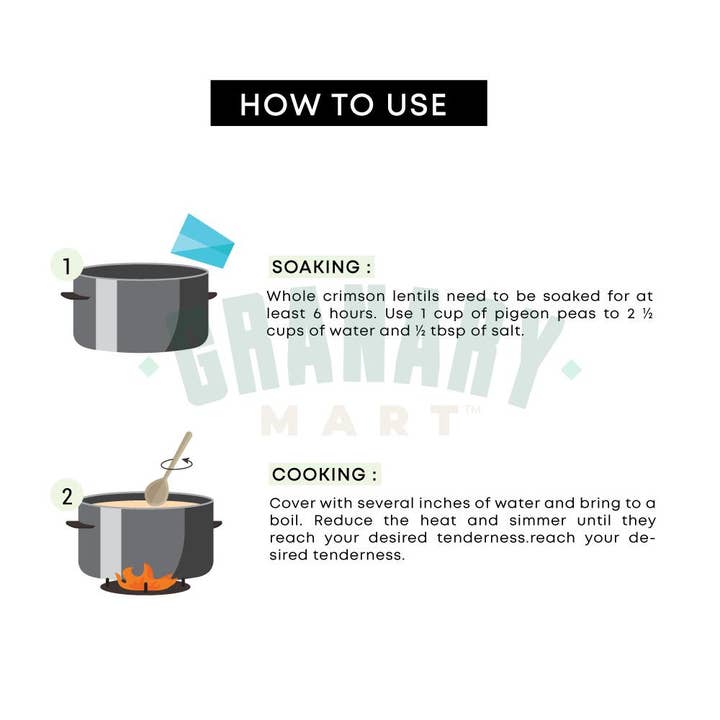 HOW TO USE

1

SOAKING :

Whole crimson lentils need to be soaked for at least 6 hours. Use 1 cup of pigeon peas to 2 ½ cups of water and ½ tbsp of salt.

GRANARY MART™

2

COOKING :

Cover with several inches of water and bring to a boil. Reduce the heat and simmer until they reach your desired tenderness.reach your desired tenderness.