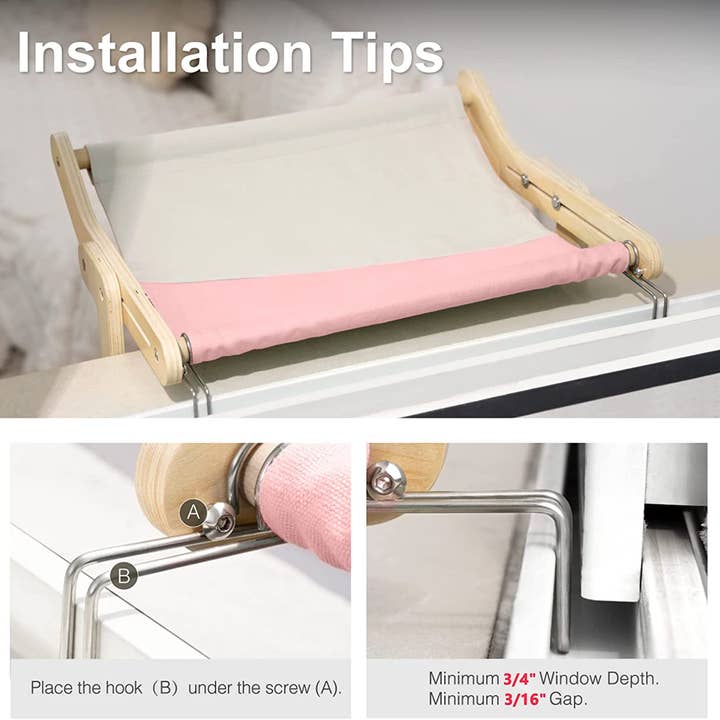 Installation Tips

A

B

Place the hook（B）under the screw (A).

Minimum 3/4" Window Depth.
Minimum 3/16" Gap.