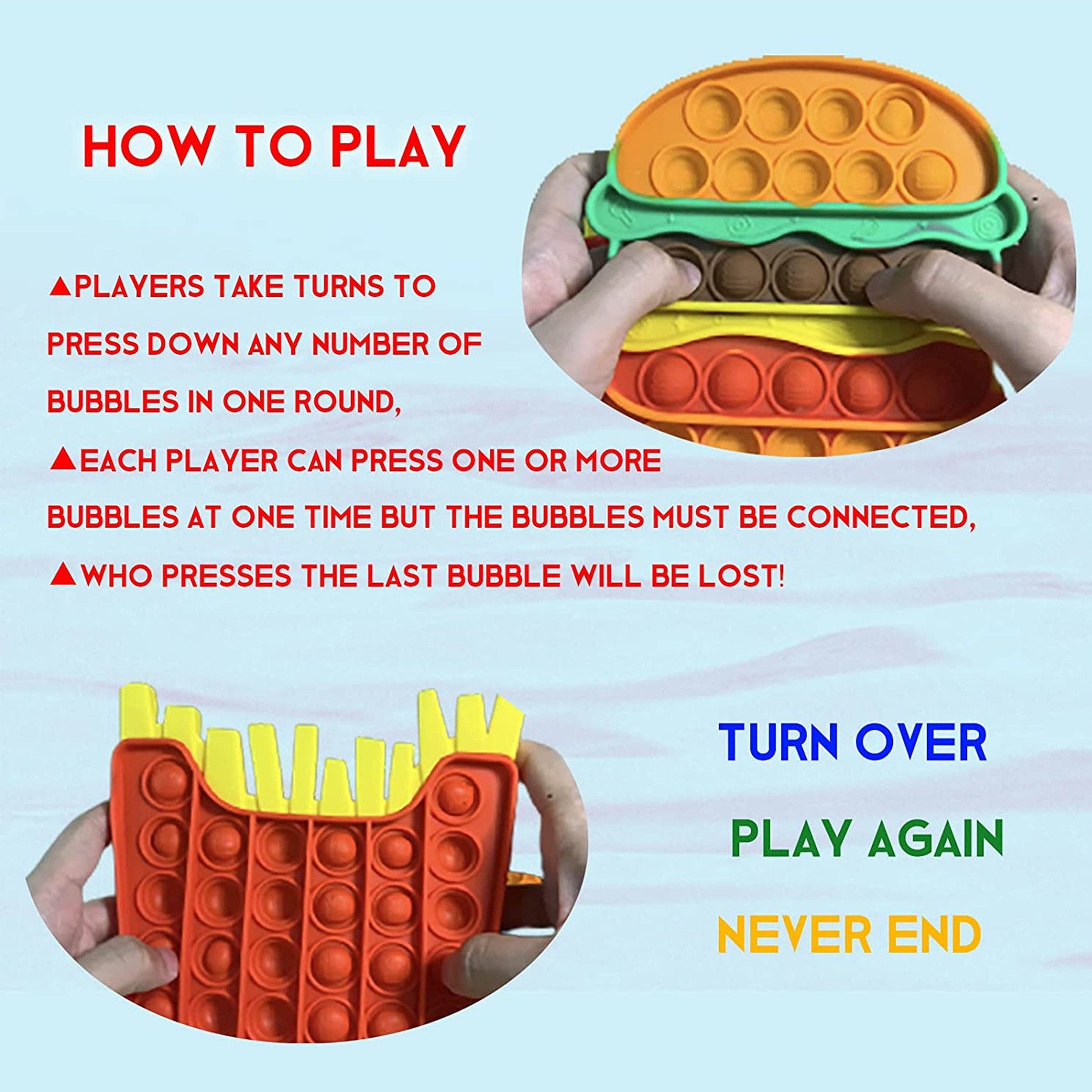 HOW TO PLAY

▲PLAYERS TAKE TURNS TO PRESS DOWN ANY NUMBER OF BUBBLES IN ONE ROUND,

▲EACH PLAYER CAN PRESS ONE OR MORE BUBBLES AT ONE TIME BUT THE BUBBLES MUST BE CONNECTED,

▲WHO PRESSES THE LAST BUBBLE WILL BE LOST!

TURN OVER

PLAY AGAIN

NEVER END