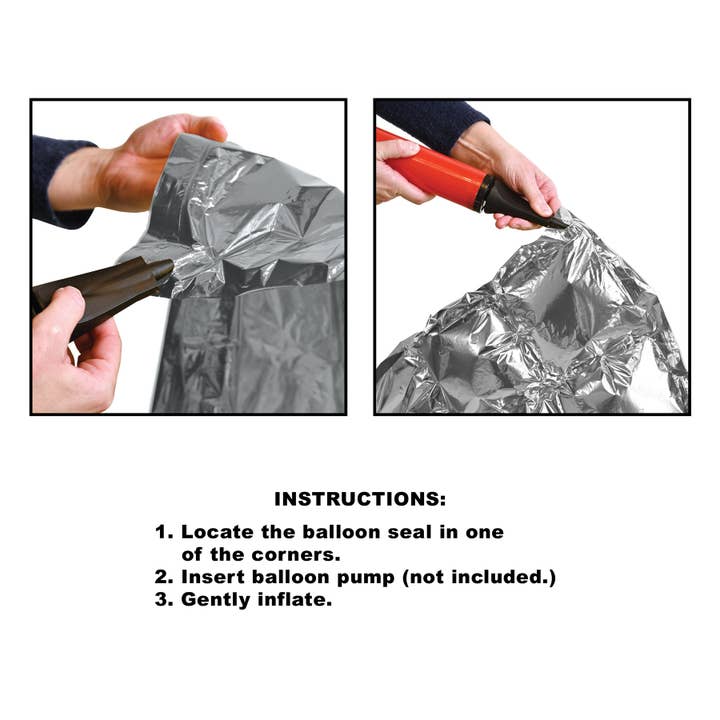 INSTRUCTIONS:

1. Locate the balloon seal in one of the corners.
2. Insert balloon pump (not included.)
3. Gently inflate.