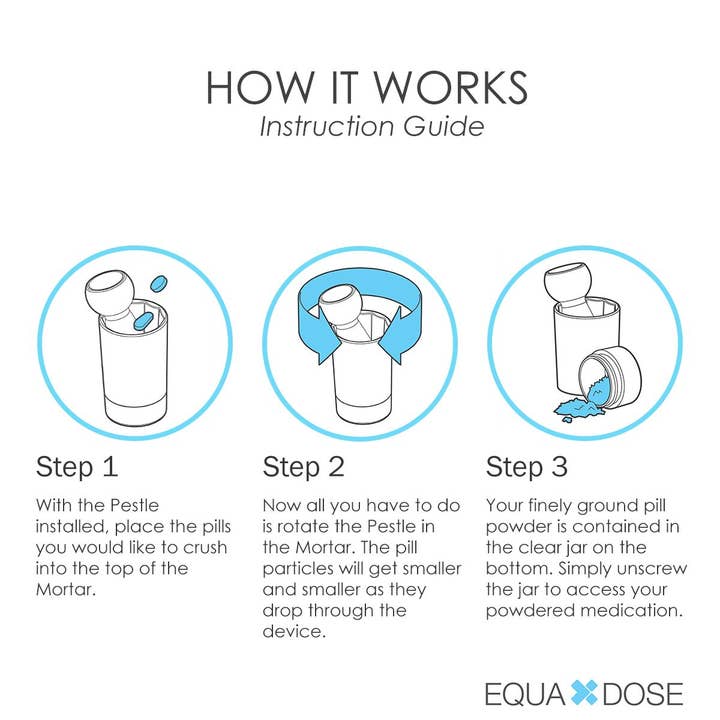 HOW IT WORKS
Instruction Guide

Step 1

With the Pestle installed, place the pills you would like to crush into the top of the Mortar.

Step 2

Now all you have to do is rotate the Pestle in the Mortar. The pill particles will get smaller and smaller as they drop through the device.

Step 3

Your finely ground pill powder is contained in the clear jar on the bottom. Simply unscrew the jar to access your powdered medication.

EQUA DOSE