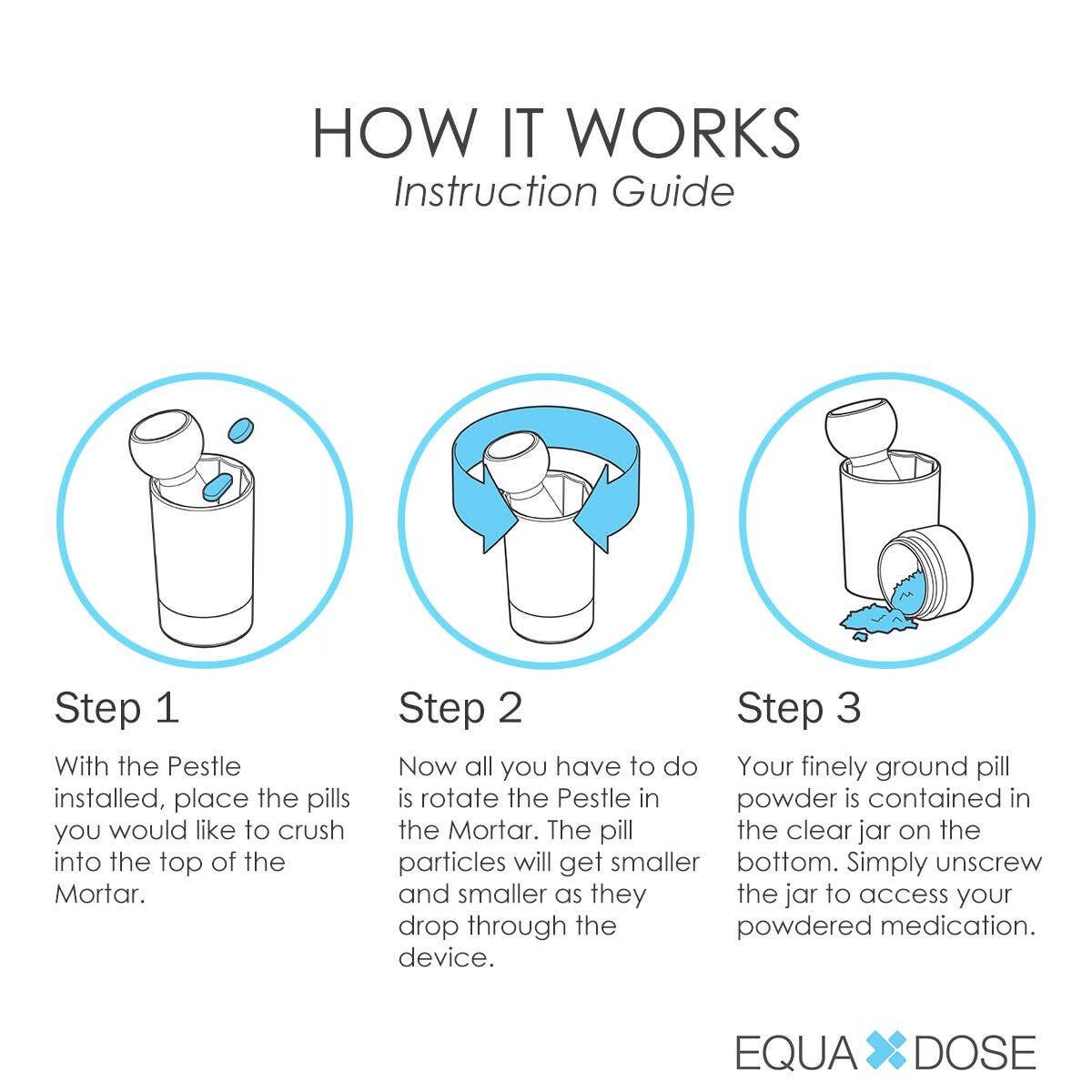 HOW IT WORKS
Instruction Guide

Step 1

With the Pestle installed, place the pills you would like to crush into the top of the Mortar.

Step 2

Now all you have to do is rotate the Pestle in the Mortar. The pill particles will get smaller and smaller as they drop through the device.

Step 3

Your finely ground pill powder is contained in the clear jar on the bottom. Simply unscrew the jar to access your powdered medication.

EQUA DOSE