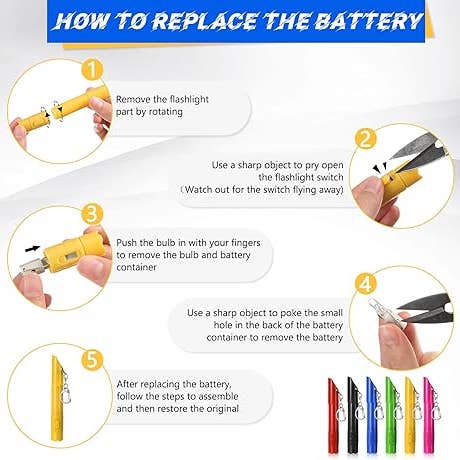 HOW TO REPLACE THE BATTERY

1

Remove the flashlight part by rotating

2

Use a sharp object to pry open the flashlight switch (Watch out for the switch flying away)

3

Push the bulb in with your fingers to remove the bulb and battery container

4

Use a sharp object to poke the small hole in the back of the battery container to remove the battery

5

After replacing the battery, follow the steps to assemble and then restore the original