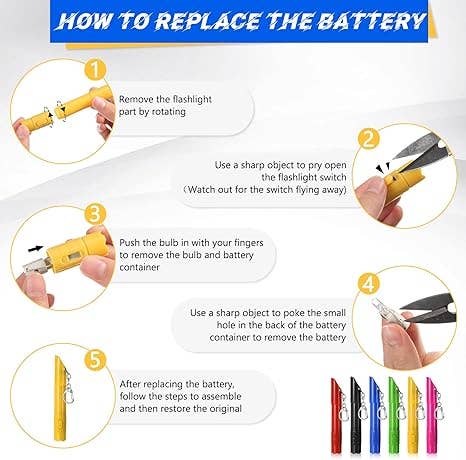 HOW TO REPLACE THE BATTERY

1

Remove the flashlight part by rotating

2

Use a sharp object to pry open the flashlight switch (Watch out for the switch flying away)

3

Push the bulb in with your fingers to remove the bulb and battery container

4

Use a sharp object to poke the small hole in the back of the battery container to remove the battery

5

After replacing the battery, follow the steps to assemble and then restore the original