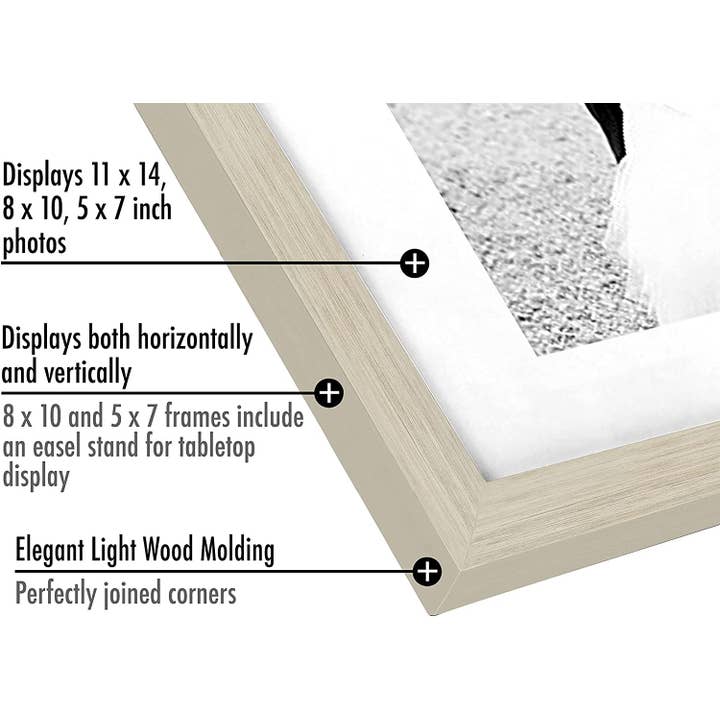 Displays 11 x 14, 8 x 10, 5 x 7 inch photos

Displays both horizontally and vertically

8 x 10 and 5 x 7 frames include an easel stand for tabletop display

Elegant Light Wood Molding

Perfectly joined corners