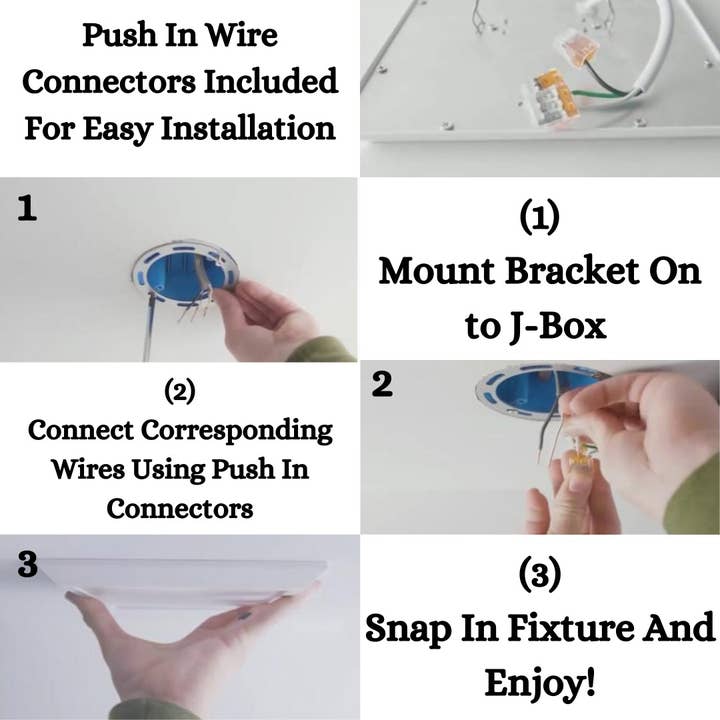 Push In Wire Connectors Included For Easy Installation

1

(1)
Mount Bracket On to J-Box

(2)
Connect Corresponding Wires Using Push In Connectors

2

3

(3)
Snap In Fixture And Enjoy!