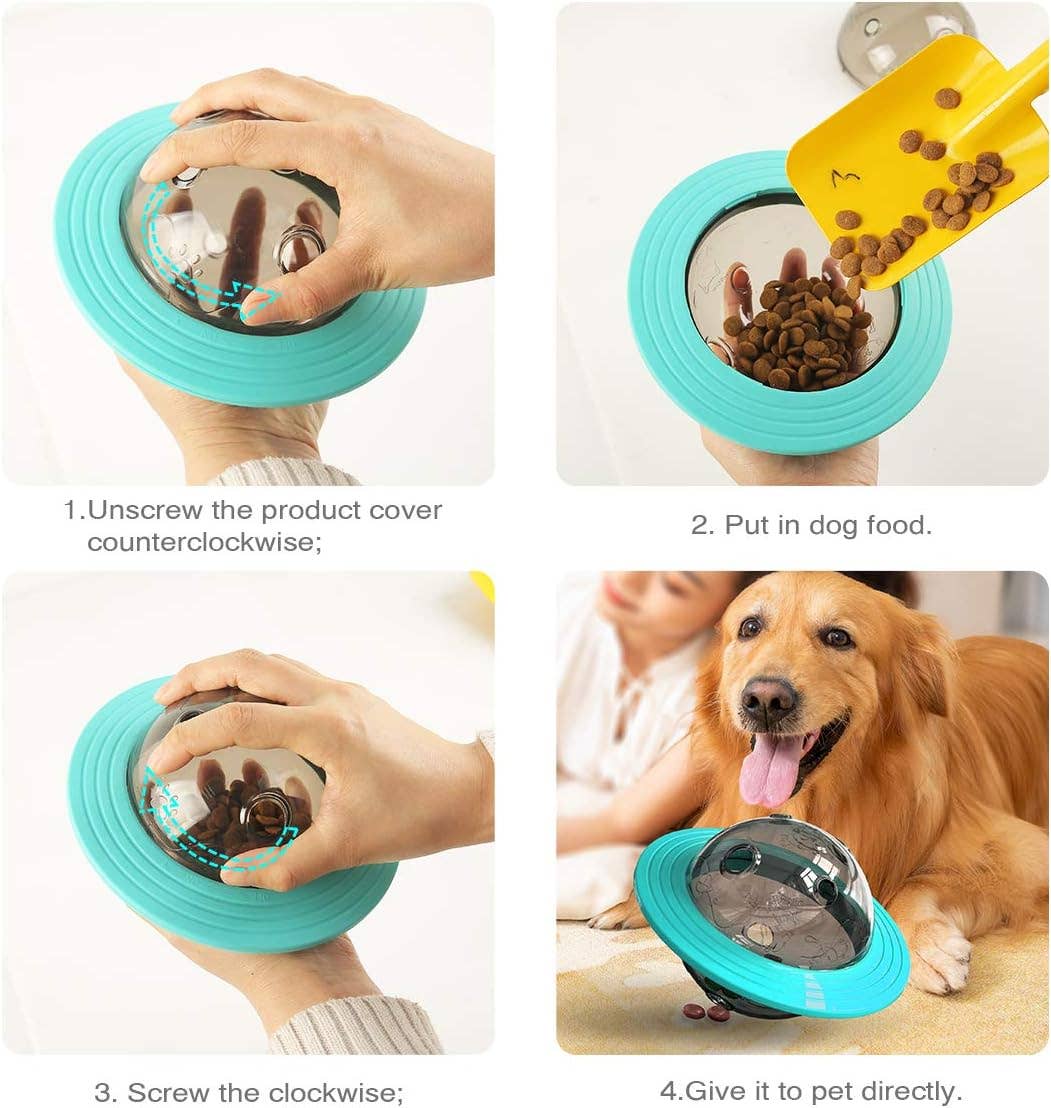 1.Unscrew the product cover counterclockwise;

2. Put in dog food.

3. Screw the clockwise;

4.Give it to pet directly.