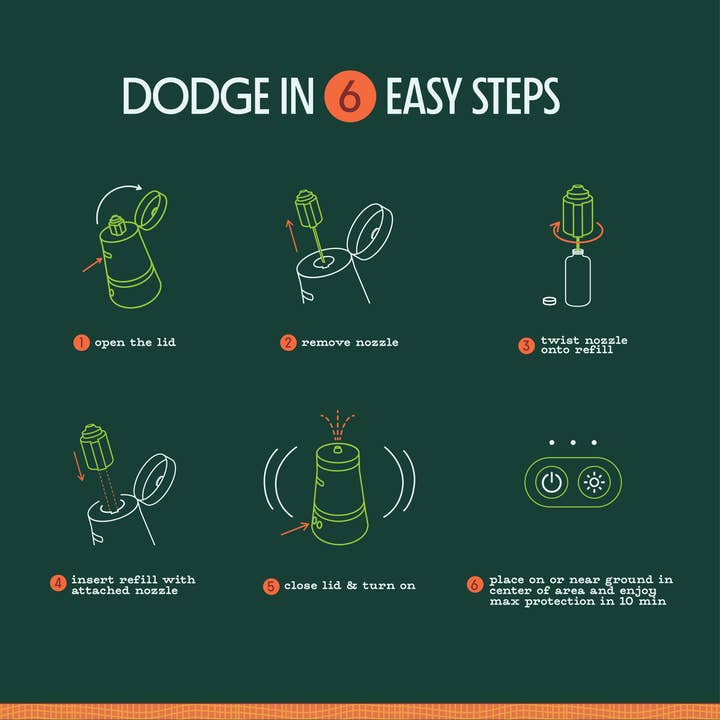 DODGE IN 6 EASY STEPS

1 open the lid

2 remove nozzle

3 twist nozzle onto refill

4 insert refill with attached nozzle

5 close lid & turn on

6 place on or near ground in center of area and enjoy max protection in 10 min