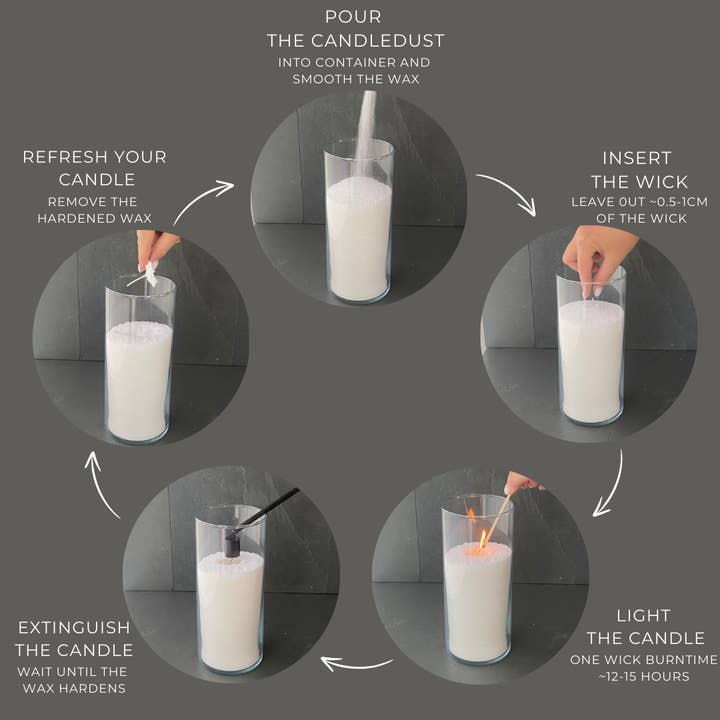 POUR
THE CANDLEDUST
INTO CONTAINER AND SMOOTH THE WAX

INSERT
THE WICK
LEAVE OUT ~0.5-1CM OF THE WICK

LIGHT
THE CANDLE
ONE WICK BURNTIME ~12-15 HOURS

EXTINGUISH
THE CANDLE
WAIT UNTIL THE WAX HARDENS

REFRESH YOUR
CANDLE
REMOVE THE HARDENED WAX