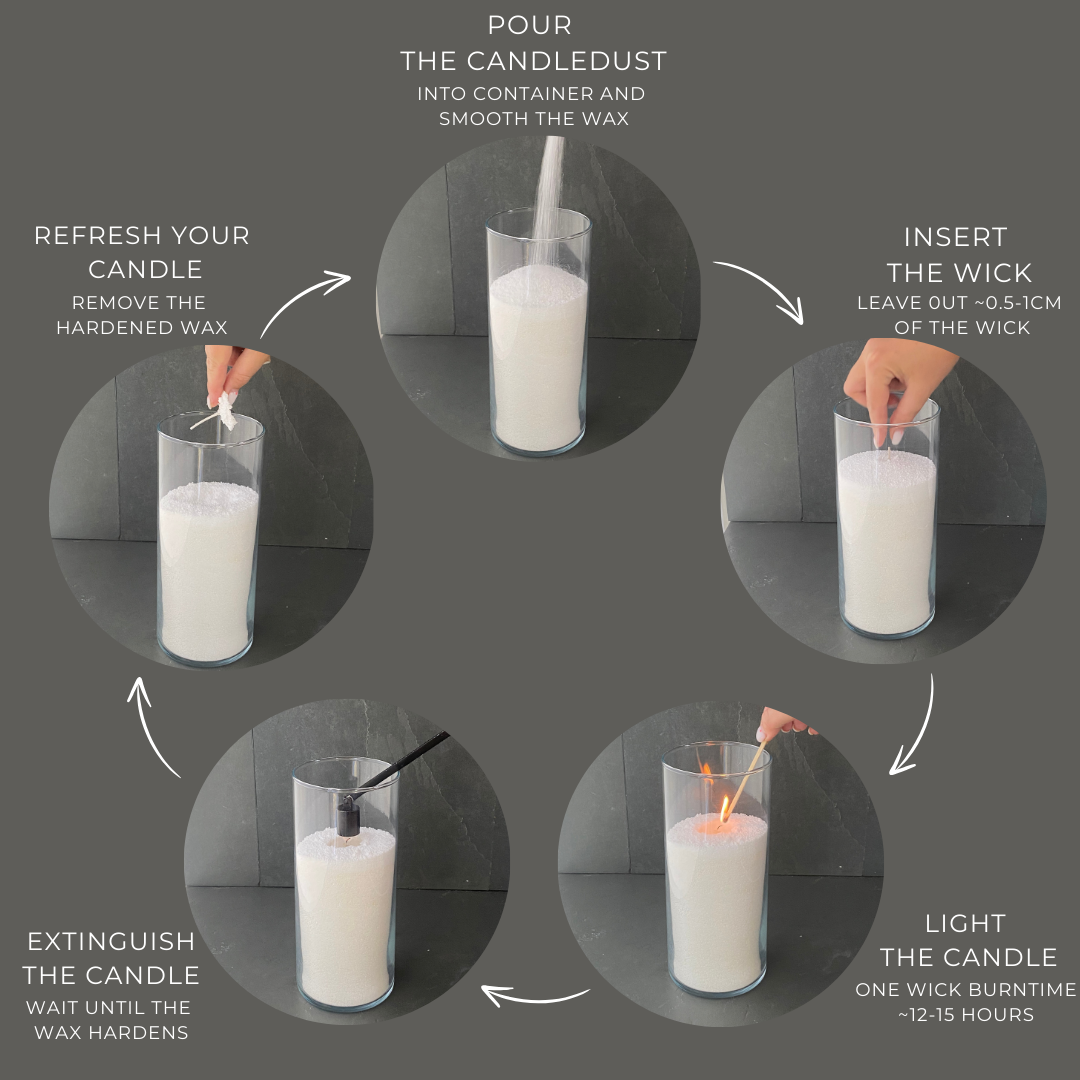 POUR
THE CANDLEDUST
INTO CONTAINER AND SMOOTH THE WAX

INSERT
THE WICK
LEAVE OUT ~0.5-1CM OF THE WICK

LIGHT
THE CANDLE
ONE WICK BURNTIME ~12-15 HOURS

EXTINGUISH
THE CANDLE
WAIT UNTIL THE WAX HARDENS

REFRESH YOUR CANDLE
REMOVE THE HARDENED WAX