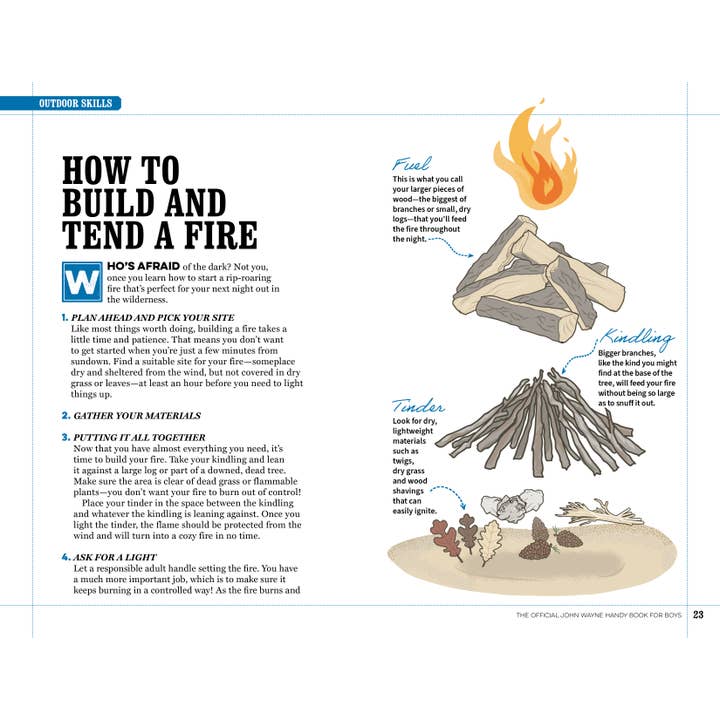 OUTDOOR SKILLS

HOW TO BUILD AND TEND A FIRE

WHO'S AFRAID of the dark? Not you, once you learn how to start a rip-roaring fire that's perfect for your next night out in the wilderness.

1. PLAN AHEAD AND PICK YOUR SITE
Like most things worth doing, building a fire takes a little time and patience. That means you don't want to get started when you're just a few minutes from sundown. Find a suitable site for your fire—someplace dry and sheltered from the wind, but not covered in dry grass or leaves—at least an hour before you need to light things up.

2. GATHER YOUR MATERIALS

3. PUTTING IT ALL TOGETHER
Now that you have almost everything you need, it's time to build your fire. Take your kindling and lean it against a large log or part of a downed, dead tree. Make sure the area is clear of dead grass or flammable plants—you don't want your fire to burn out of control!
Place your tinder in the space between the kindling and whatever the kindling is leaning against. Once you light the tinder, the flame should be protected from the wind and will turn into a cozy fire in no time.

4. ASK FOR A LIGHT
Let a responsible adult handle setting the fire. You have a much more important job, which is to make sure it keeps burning in a controlled way! As the fire burns and

Fuel
This is what you call your larger pieces of wood—the biggest of branches or small, dry logs—that you'll feed the fire throughout the night.

Kindling
Bigger branches, like the kind you might find at the base of the tree, will feed your fire without being so large as to snuff it out.

Tinder
Look for dry, lightweight materials such as twigs, dry grass and wood shavings that can easily ignite.

THE OFFICIAL JOHN WAYNE HANDY BOOK FOR BOYS 23