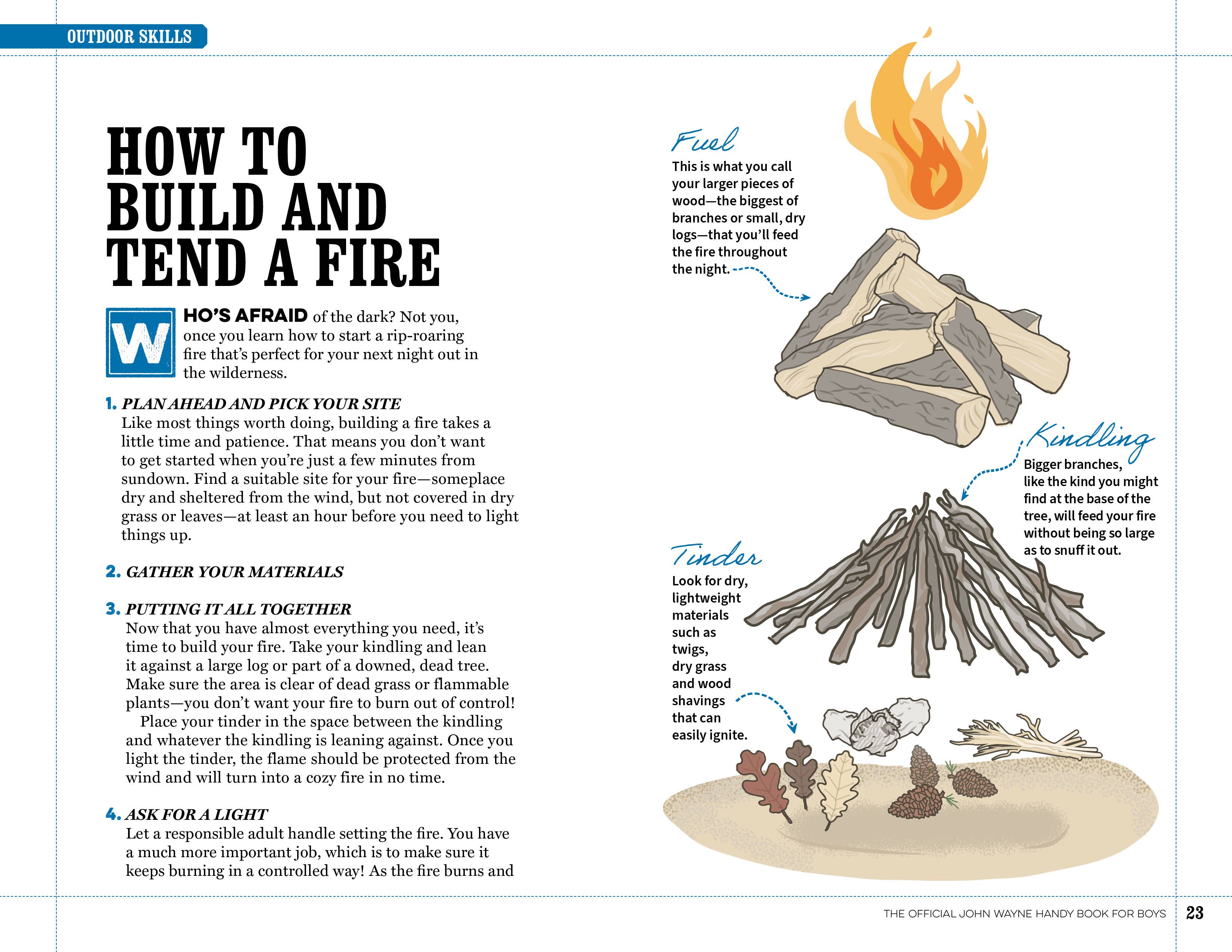 OUTDOOR SKILLS

HOW TO BUILD AND TEND A FIRE

WHO'S AFRAID of the dark? Not you, once you learn how to start a rip-roaring fire that's perfect for your next night out in the wilderness.

1. PLAN AHEAD AND PICK YOUR SITE
Like most things worth doing, building a fire takes a little time and patience. That means you don't want to get started when you're just a few minutes from sundown. Find a suitable site for your fire—someplace dry and sheltered from the wind, but not covered in dry grass or leaves—at least an hour before you need to light things up.

2. GATHER YOUR MATERIALS

3. PUTTING IT ALL TOGETHER
Now that you have almost everything you need, it's time to build your fire. Take your kindling and lean it against a large log or part of a downed, dead tree. Make sure the area is clear of dead grass or flammable plants—you don't want your fire to burn out of control!
Place your tinder in the space between the kindling and whatever the kindling is leaning against. Once you light the tinder, the flame should be protected from the wind and will turn into a cozy fire in no time.

4. ASK FOR A LIGHT
Let a responsible adult handle setting the fire. You have a much more important job, which is to make sure it keeps burning in a controlled way! As the fire burns and

Fuel
This is what you call your larger pieces of wood—the biggest of branches or small, dry logs—that you'll feed the fire throughout the night.

Kindling
Bigger branches, like the kind you might find at the base of the tree, will feed your fire without being so large as to snuff it out.

Tinder
Look for dry, lightweight materials such as twigs, dry grass and wood shavings that can easily ignite.

THE OFFICIAL JOHN WAYNE HANDY BOOK FOR BOYS 23