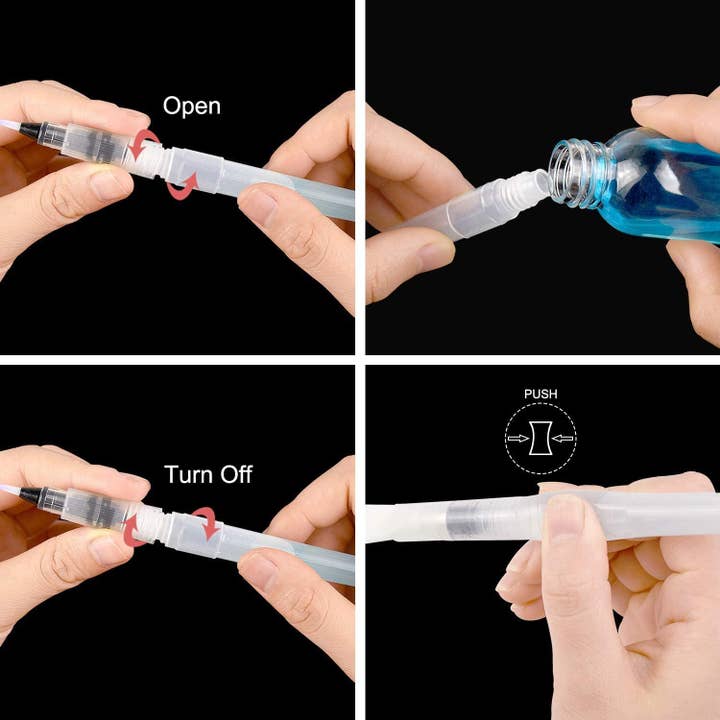 Open

Turn Off

PUSH