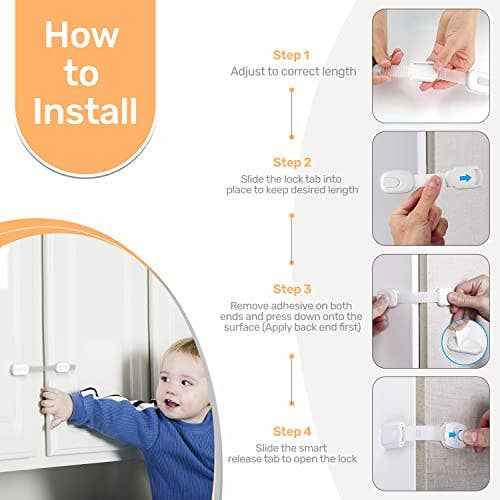 How to Install

Step 1
Adjust to correct length

Step 2
Slide the lock tab into place to keep desired length

Step 3
Remove adhesive on both ends and press down onto the surface (Apply back end first)

Step 4
Slide the smart release tab to open the lock