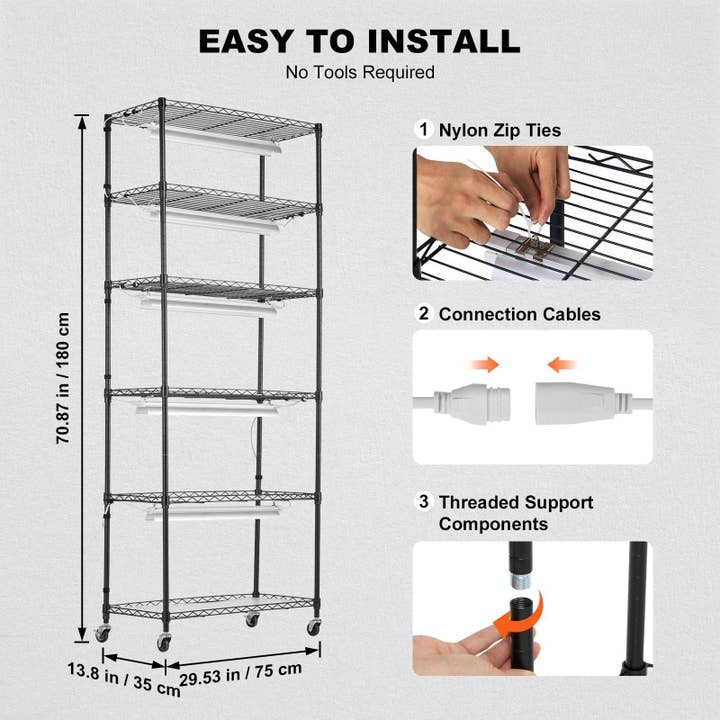 EASY TO INSTALL
No Tools Required

70.87 in / 180 cm

13.8 in / 35 cm

29.53 in / 75 cm

1 Nylon Zip Ties

2 Connection Cables

3 Threaded Support Components