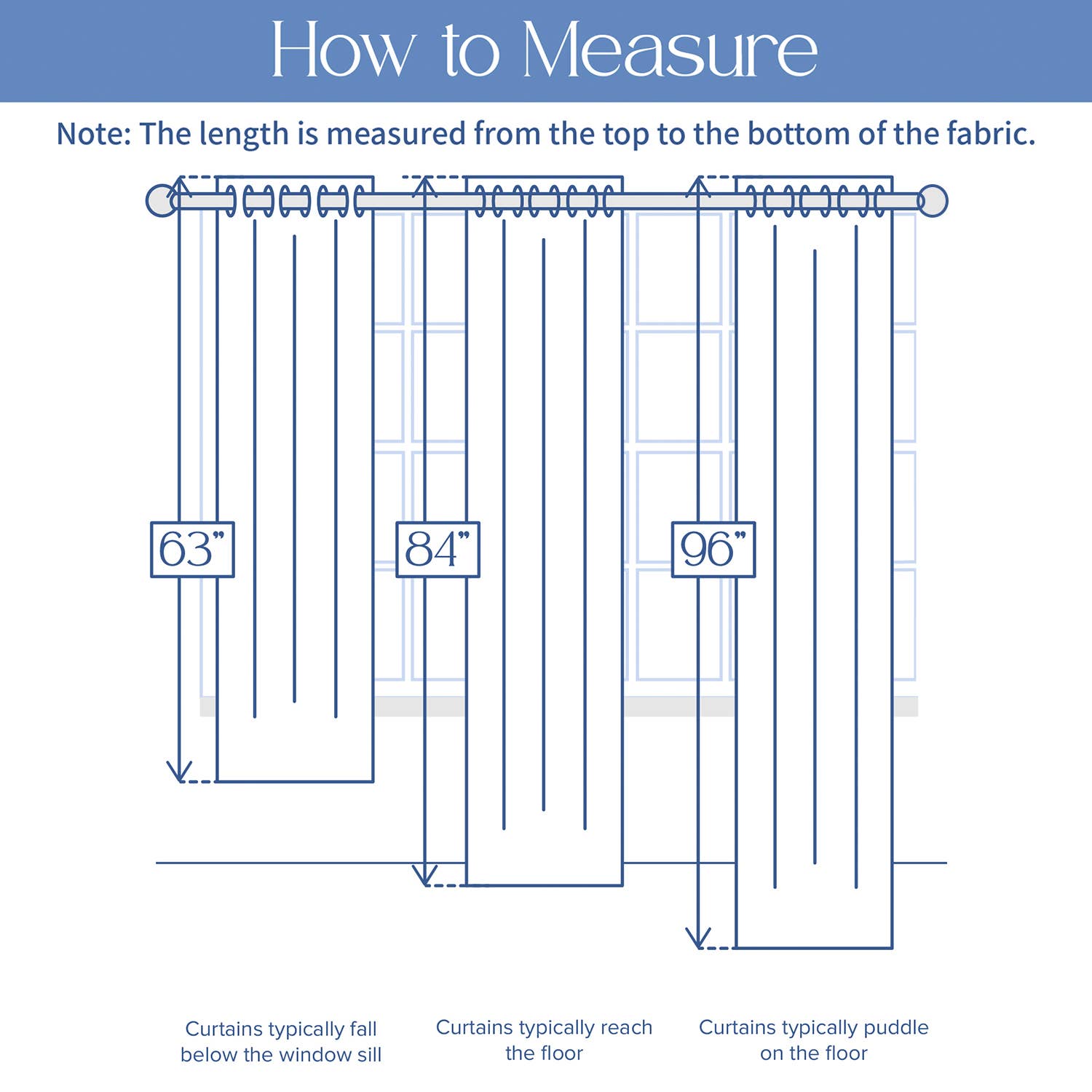 How to Measure

Note: The length is measured from the top to the bottom of the fabric.

63"

84"

96"

Curtains typically fall below the window sill

Curtains typically reach the floor

Curtains typically puddle on the floor