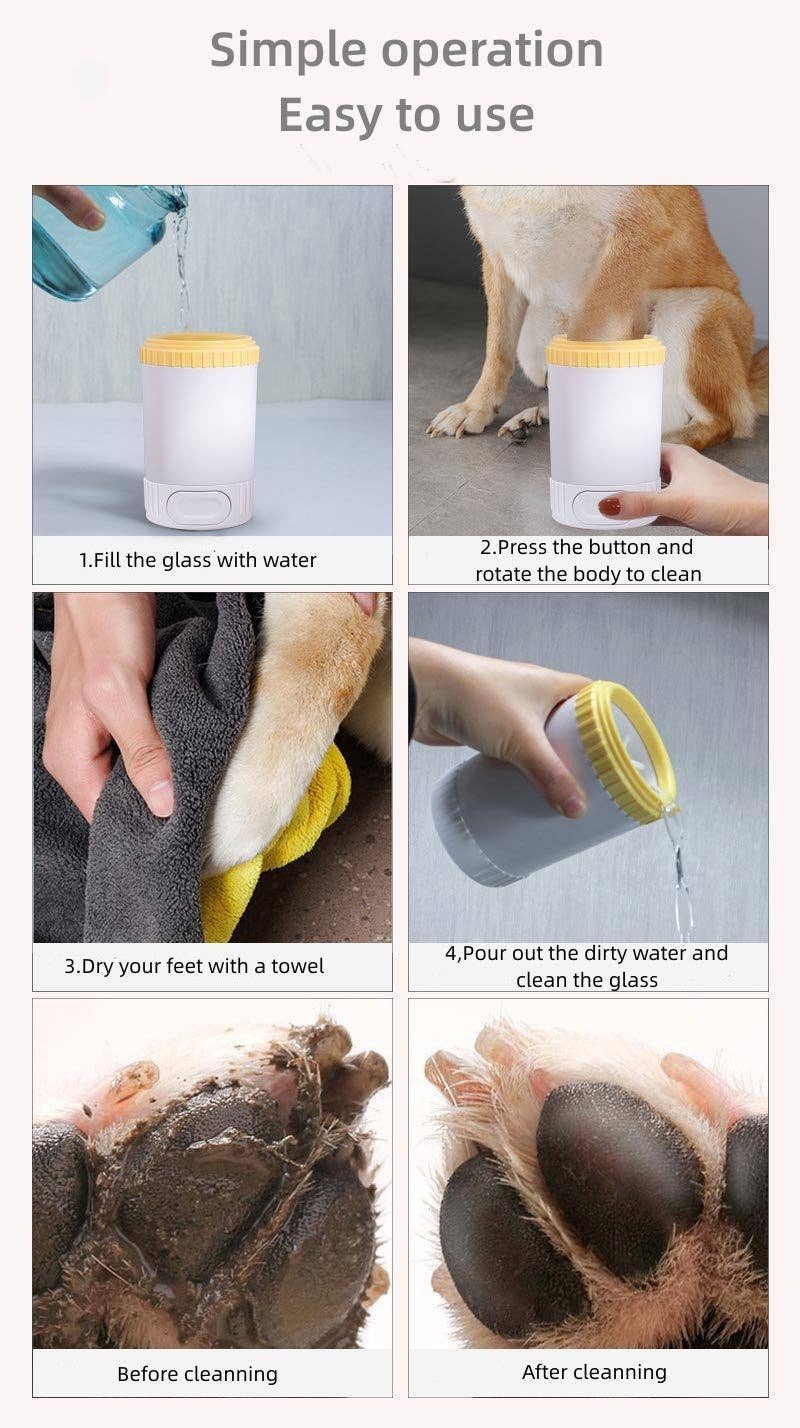 Simple operation
Easy to use

1.Fill the glass with water

2.Press the button and rotate the body to clean

3.Dry your feet with a towel

4,Pour out the dirty water and clean the glass

Before cleanning

After cleanning