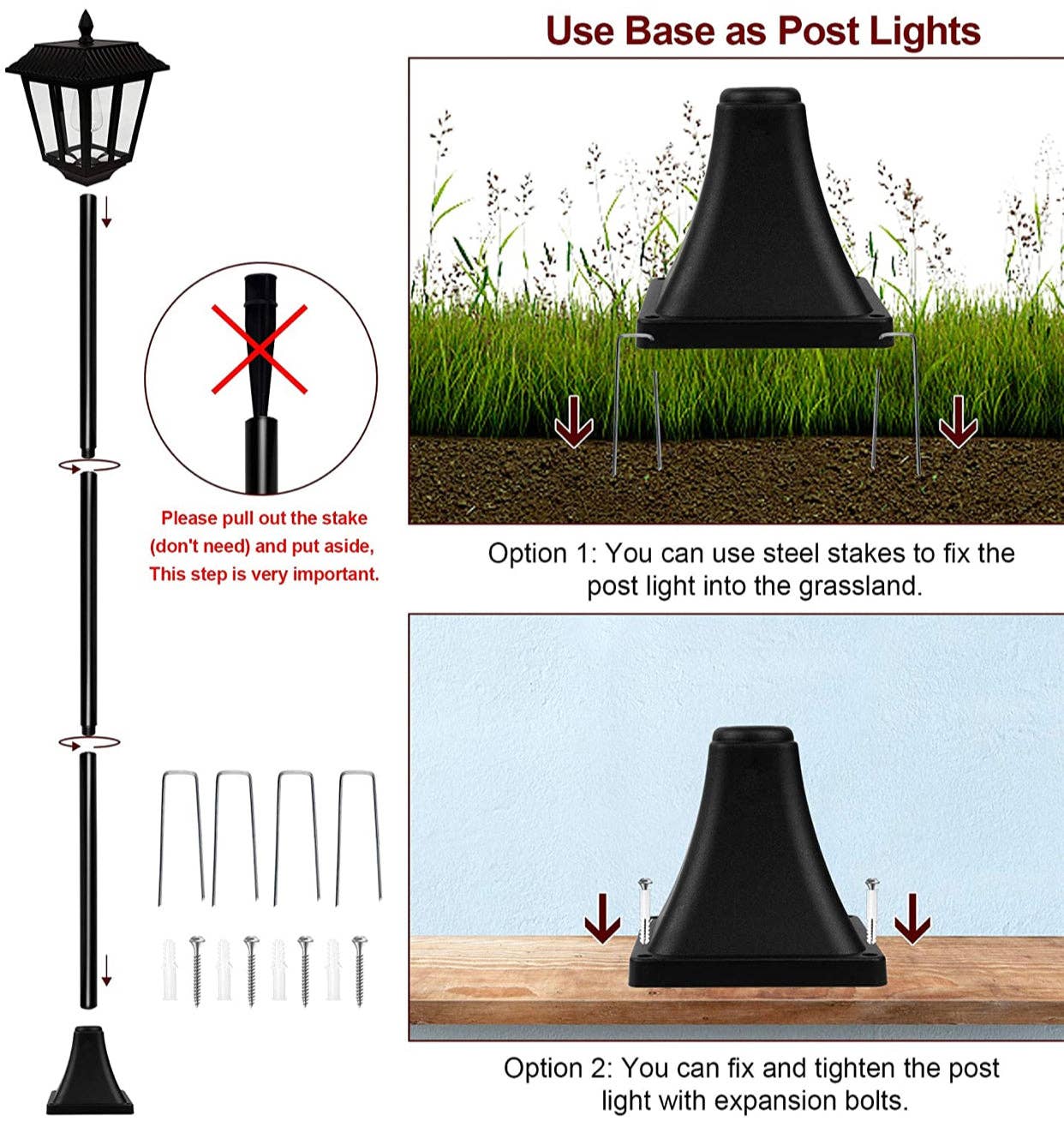 Use Base as Post Lights

Please pull out the stake (don't need) and put aside, This step is very important.

Option 1: You can use steel stakes to fix the post light into the grassland.

Option 2: You can fix and tighten the post light with expansion bolts.