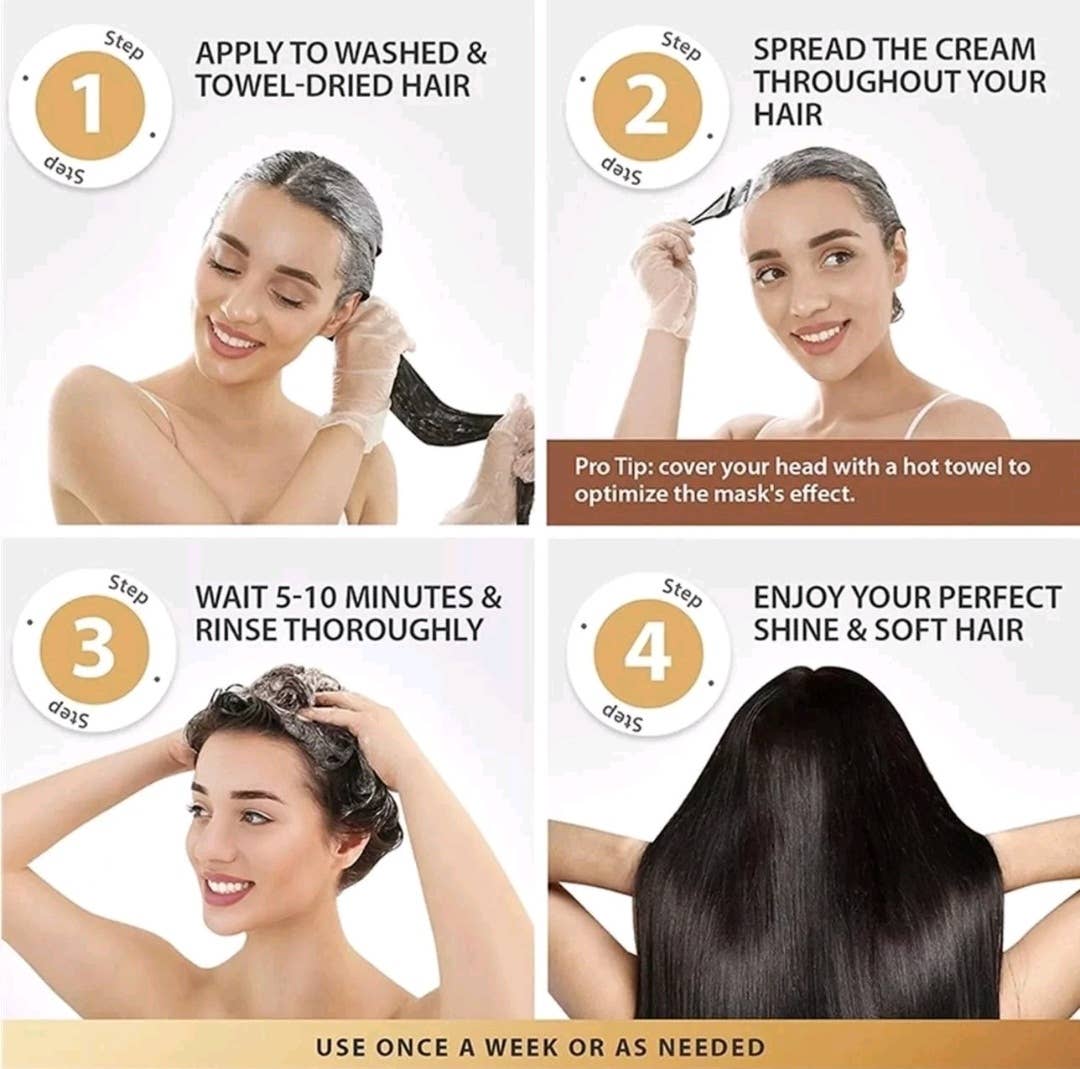 Step
1
Step

APPLY TO WASHED & TOWEL-DRIED HAIR

Step
2
Step

SPREAD THE CREAM THROUGHOUT YOUR HAIR

Pro Tip: cover your head with a hot towel to optimize the mask's effect.

Step
3
Step

WAIT 5-10 MINUTES & RINSE THOROUGHLY

Step
4
Step

ENJOY YOUR PERFECT SHINE & SOFT HAIR

USE ONCE A WEEK OR AS NEEDED