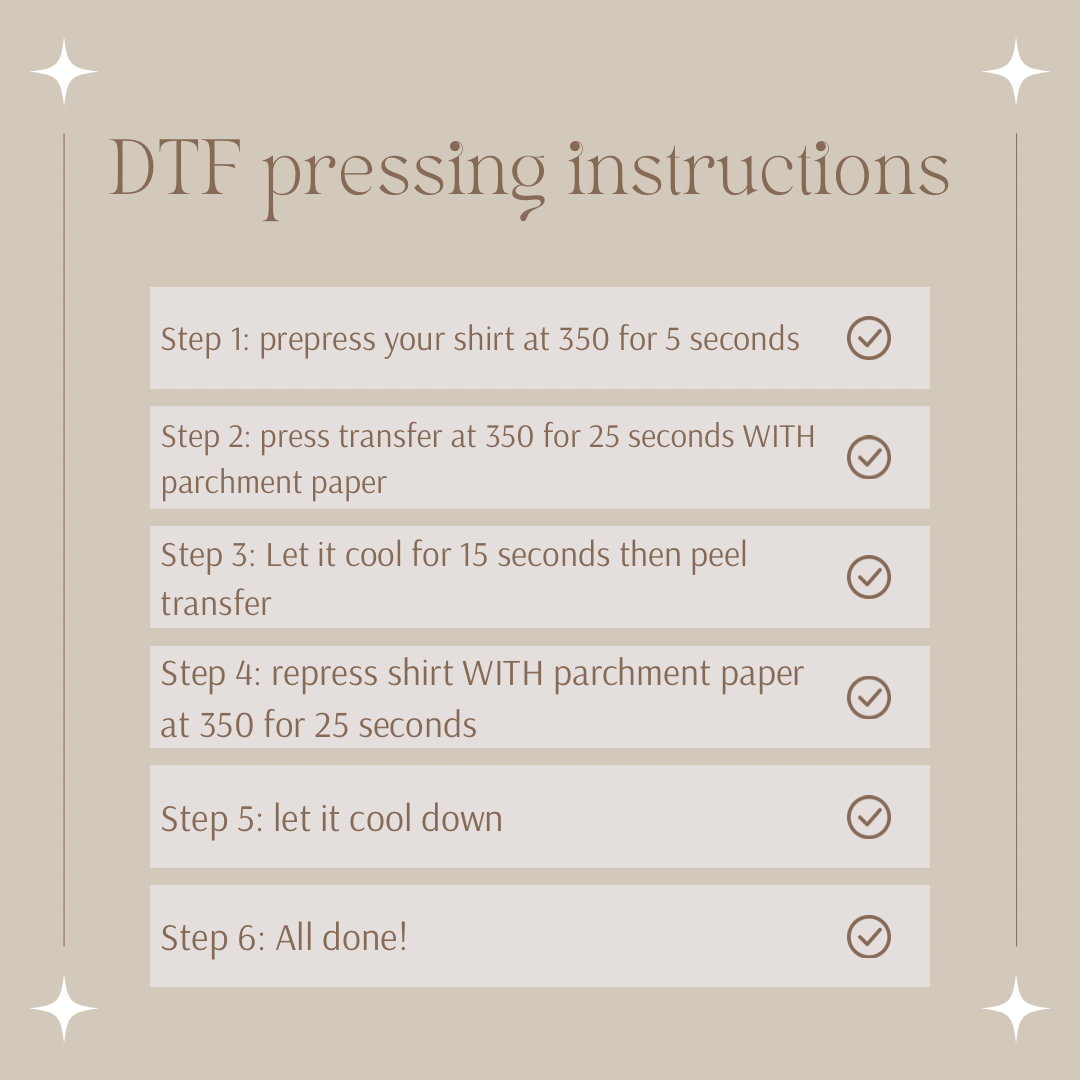 DTF pressing instructions

Step 1: prepress your shirt at 350 for 5 seconds

Step 2: press transfer at 350 for 25 seconds WITH parchment paper

Step 3: Let it cool for 15 seconds then peel transfer

Step 4: repress shirt WITH parchment paper at 350 for 25 seconds

Step 5: let it cool down

Step 6: All done!