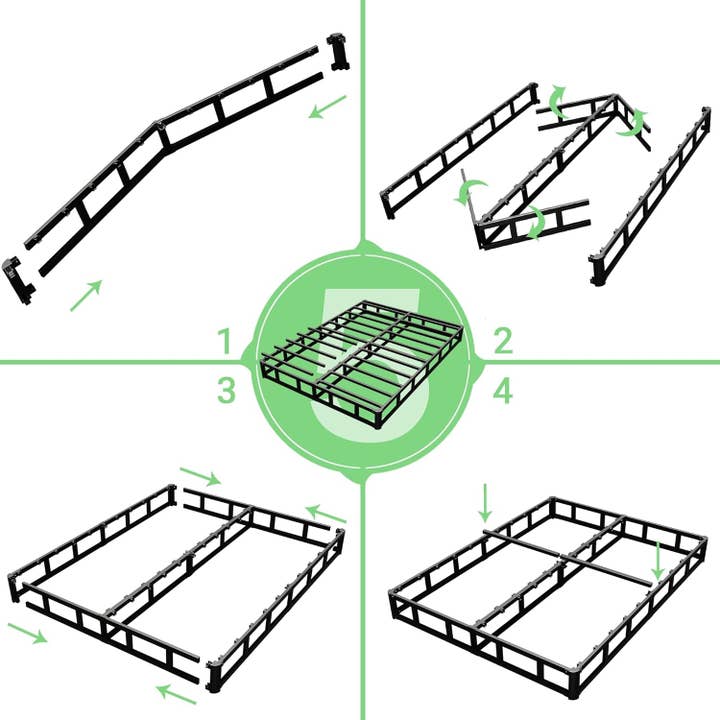 1
2
3
4
5