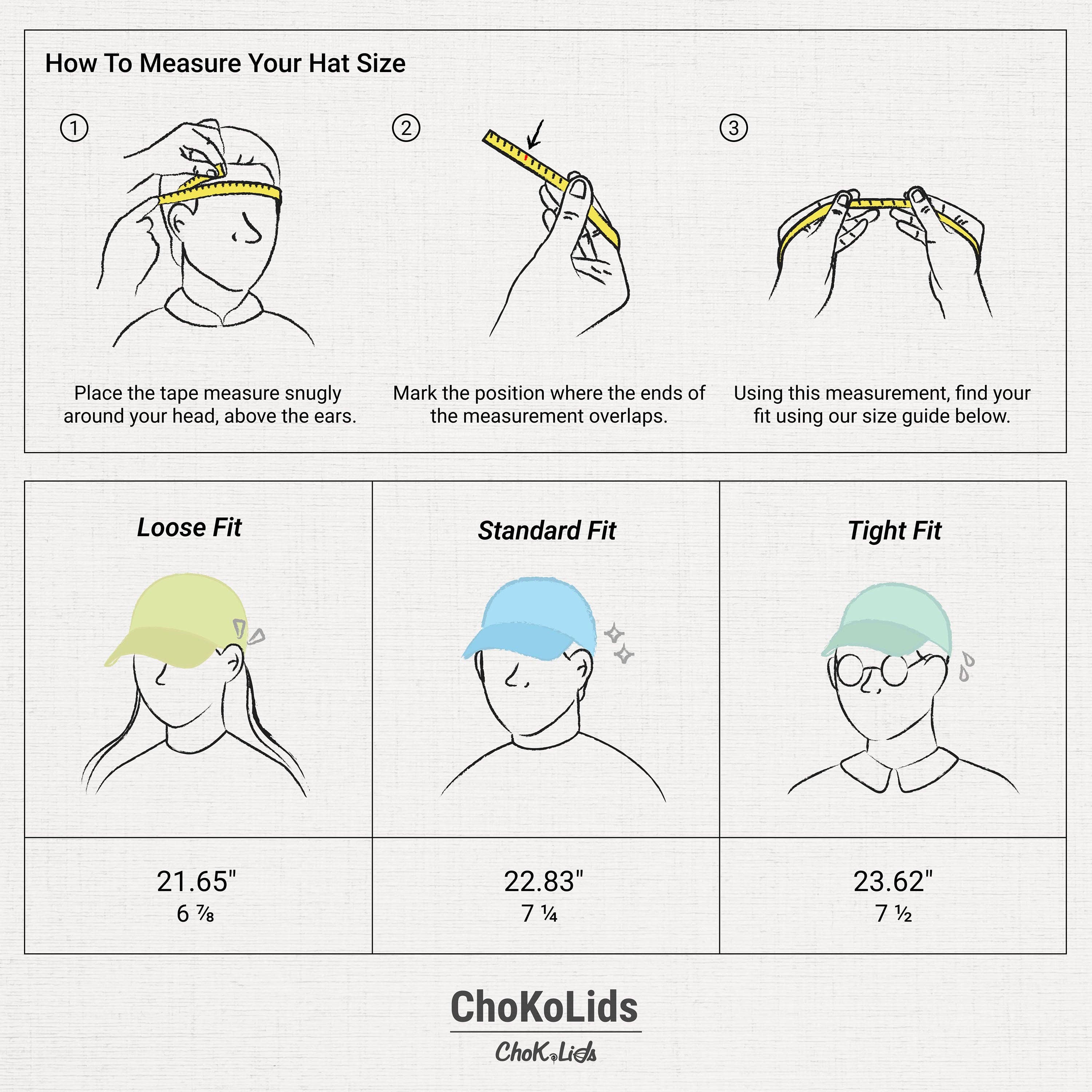 How To Measure Your Hat Size

①

Place the tape measure snugly around your head, above the ears.

②

Mark the position where the ends of the measurement overlaps.

③

Using this measurement, find your fit using our size guide below.

| Loose Fit | Standard Fit | Tight Fit |
|---|---|---|
| 21.65" 6 ⅞ | 22.83" 7 ¼ | 23.62" 7 ½ |

ChoKoLids

ChoKoLids