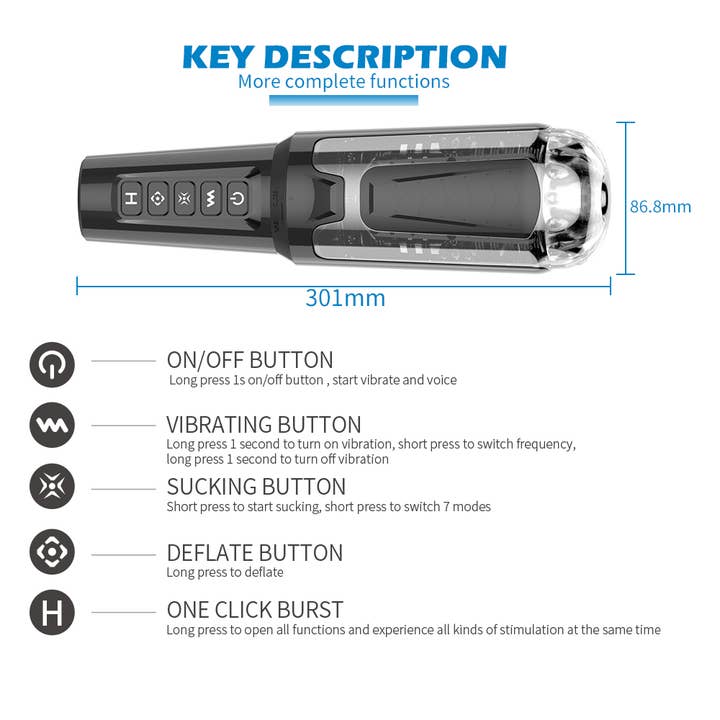 KEY DESCRIPTION
More complete functions

H

86.8mm

301mm

ON/OFF BUTTON
Long press 1s on/off button , start vibrate and voice

VIBRATING BUTTON
Long press 1 second to turn on vibration, short press to switch frequency, long press 1 second to turn off vibration

SUCKING BUTTON
Short press to start sucking, short press to switch 7 modes

DEFLATE BUTTON
Long press to deflate

H

ONE CLICK BURST
Long press to open all functions and experience all kinds of stimulation at the same time