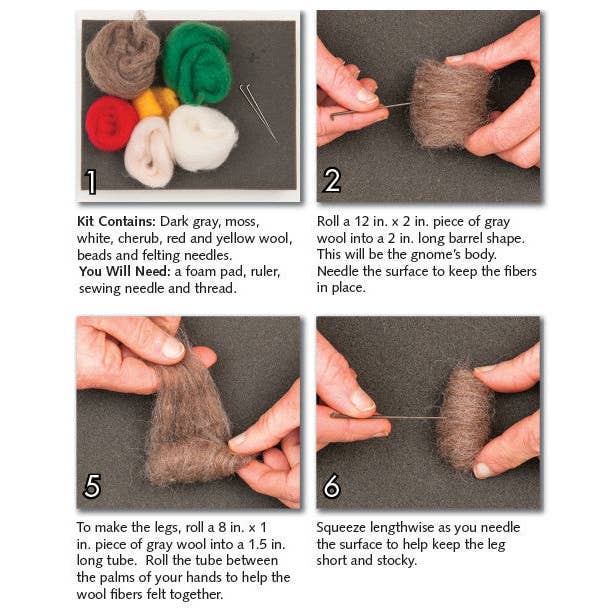 1

Kit Contains: Dark gray, moss, white, cherub, red and yellow wool, beads and felting needles.
You Will Need: a foam pad, ruler, sewing needle and thread.

2

Roll a 12 in. x 2 in. piece of gray wool into a 2 in. long barrel shape. This will be the gnome's body. Needle the surface to keep the fibers in place.

5

To make the legs, roll a 8 in. x 1 in. piece of gray wool into a 1.5 in. long tube. Roll the tube between the palms of your hands to help the wool fibers felt together.

6

Squeeze lengthwise as you needle the surface to help keep the leg short and stocky.